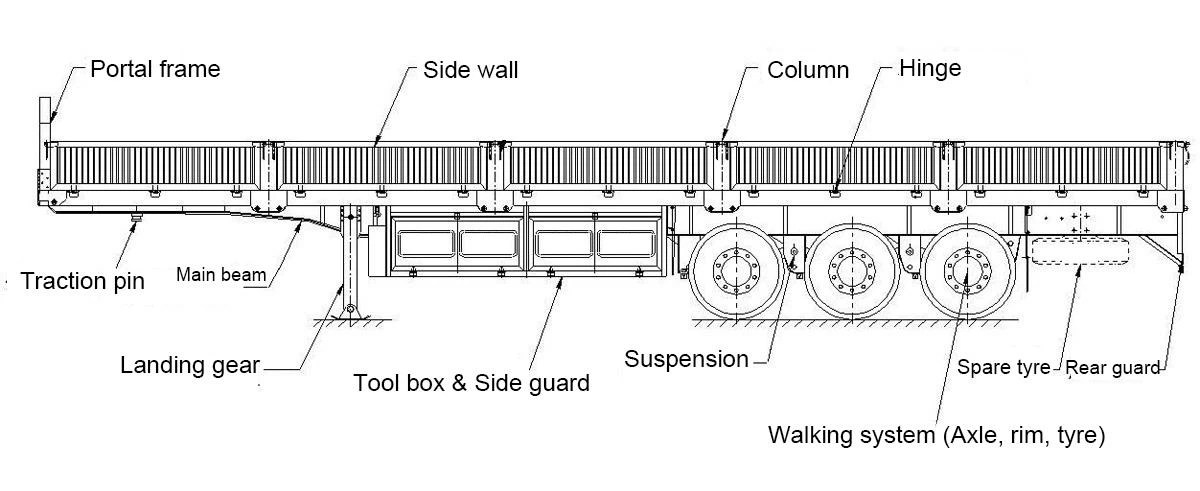 Portal frame

Side wall

Column

Hinge

Traction pin

Main beam

Landing gear

Tool box & Side guard

Suspension

Spare tyre

Rear guard

Walking system (Axle, rim, tyre)