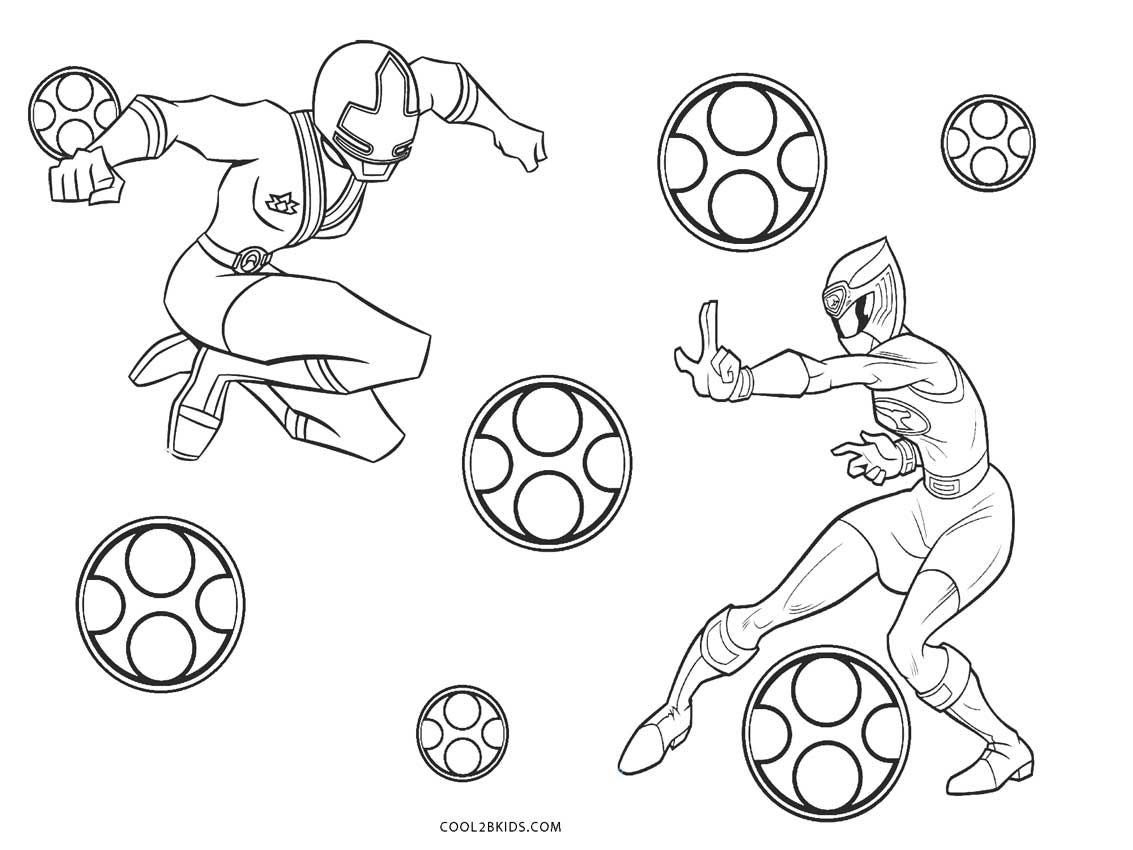 COOL2BKIDS.COM