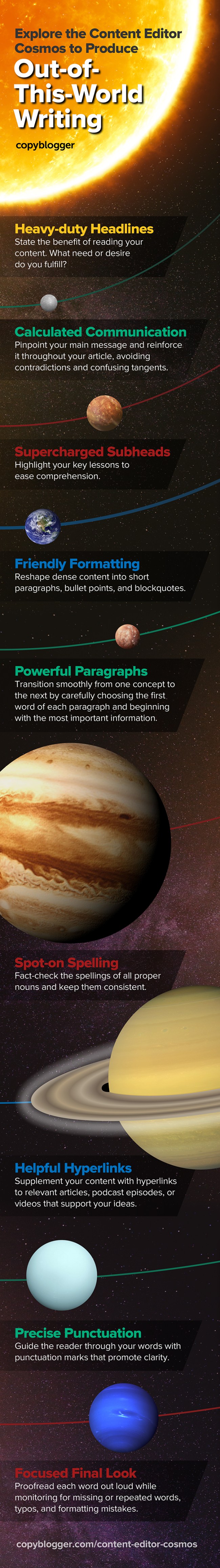 Explore the Content Editor Cosmos to Produce

Out-of-This-World Writing

copyblogger

Heavy-duty Headlines
State the benefit of reading your content. What need or desire do you fulfill?

Calculated Communication
Pinpoint your main message and reinforce it throughout your article, avoiding contradictions and confusing tangents.

Supercharged Subheads
Highlight your key lessons to ease comprehension.

Friendly Formatting
Reshape dense content into short paragraphs, bullet points, and blockquotes.

Powerful Paragraphs
Transition smoothly from one concept to the next by carefully choosing the first word of each paragraph and beginning with the most important information.

Spot-on Spelling
Fact-check the spellings of all proper nouns and keep them consistent.

Helpful Hyperlinks
Supplement your content with hyperlinks to relevant articles, podcast episodes, or videos that support your ideas.

Precise Punctuation
Guide the reader through your words with punctuation marks that promote clarity.

Focused Final Look
Proofread each word out loud while monitoring for missing or repeated words, typos, and formatting mistakes.

copyblogger.com/content-editor-cosmos