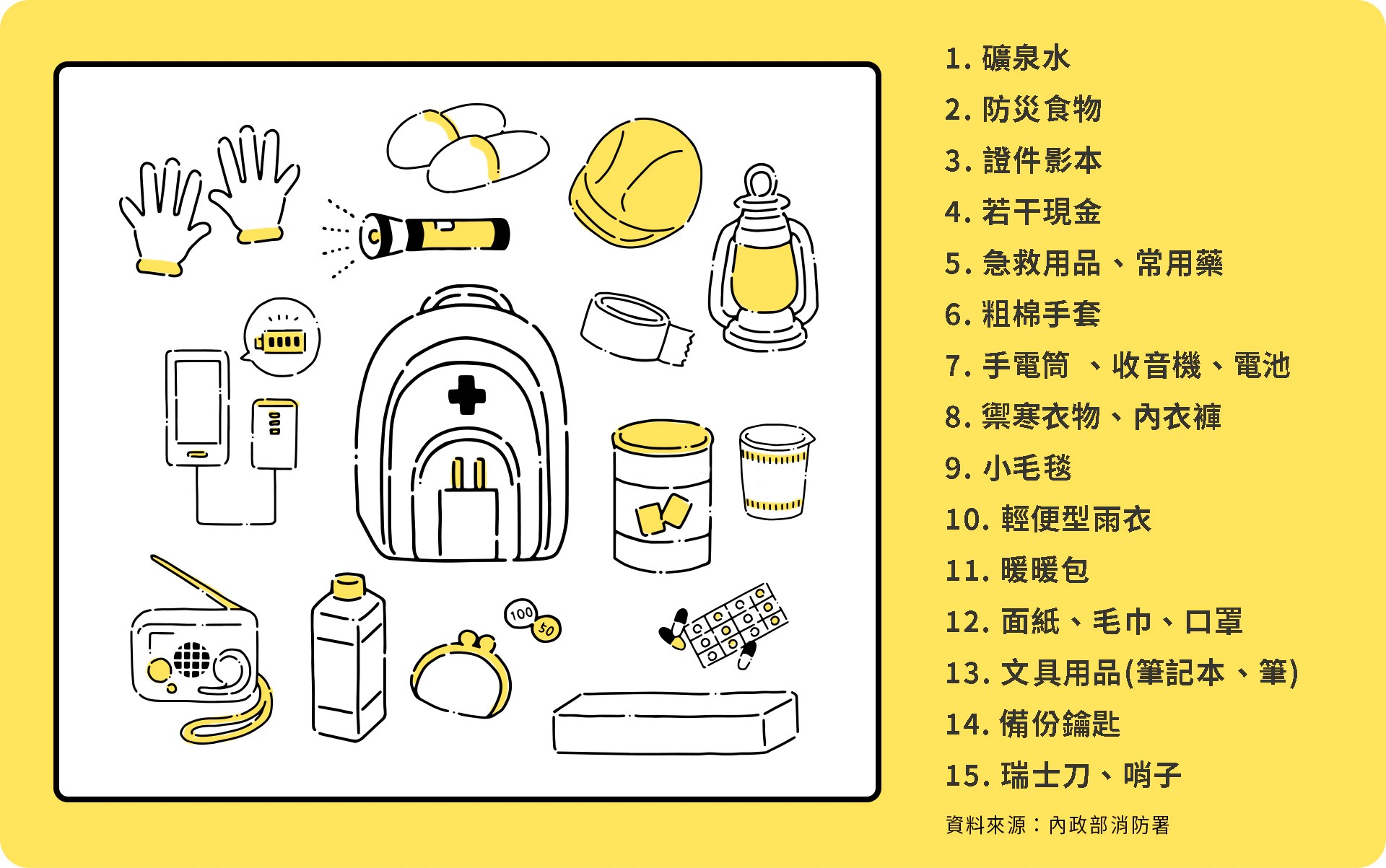 100
50

1. 礦泉水
2. 防災食物
3. 證件影本
4. 若干現金
5. 急救用品、常用藥
6. 粗棉手套
7. 手電筒 、收音機、電池
8. 禦寒衣物、內衣褲
9. 小毛毯
10. 輕便型雨衣
11. 暖暖包
12. 面紙、毛巾、口罩
13. 文具用品(筆記本、筆)
14. 備份鑰匙
15. 瑞士刀、哨子

資料來源：內政部消防署