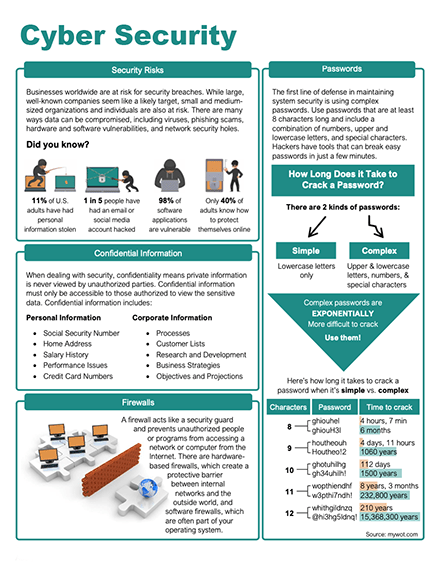 Cyber Security

Security Risks

Businesses worldwide are at risk for security breaches. While large, well-known companies seem like a likely target, small and medium-sized organizations and individuals are also at risk. There are many ways data can be compromised, including viruses, phishing scams, hardware and software vulnerabilities, and network security holes.

Did you know?

11% of U.S. adults have had personal information stolen

1 in 5 people have had an email or social media account hacked

98% of software applications are vulnerable

Only 40% of adults know how to protect themselves online

Confidential Information

When dealing with security, confidentiality means private information is never viewed by unauthorized parties. Confidential information must only be accessible to those authorized to view the sensitive data. Confidential information includes:

Personal Information
- Social Security Number
- Home Address
- Salary History
- Performance Issues
- Credit Card Numbers

Corporate Information
- Processes
- Customer Lists
- Research and Development
- Business Strategies
- Objectives and Projections

Firewalls

A firewall acts like a security guard and prevents unauthorized people or programs from accessing a network or computer from the Internet. There are hardware-based firewalls, which create a protective barrier between internal networks and the outside world, and software firewalls, which are often part of your operating system.

Passwords

The first line of defense in maintaining system security is using complex passwords. Use passwords that are at least 8 characters long and include a combination of numbers, upper and lowercase letters, and special characters. Hackers have tools that can break easy passwords in just a few minutes.

How Long Does it Take to Crack a Password?

There are 2 kinds of passwords:

Simple
Lowercase letters only

Complex
Upper & lowercase letters, numbers, & special characters

Complex passwords are EXPONENTIALLY More difficult to crack
Use them!

Here's how long it takes to crack a password when it's simple vs. complex

| Characters | Password | Time to crack |
|---|---|---|
| 8 | ghiouhel | 4 hours, 7 min |
| | ghiouH3l | 6 months |
| 9 | houtheouh | 4 days, 11 hours |
| | Houtheo!2 | 1060 years |
| 10 | ghotuhilhg | 112 days |
| | gh34uhilh! | 1500 years |
| 11 | wopthiendhf | 8 years, 3 months |
| | w3pthi7ndh! | 232,800 years |
| 12 | whithgildnzq | 210 years |
| | @hi3hg5ldnq! | 15,368,300 years |

Source: mywot.com