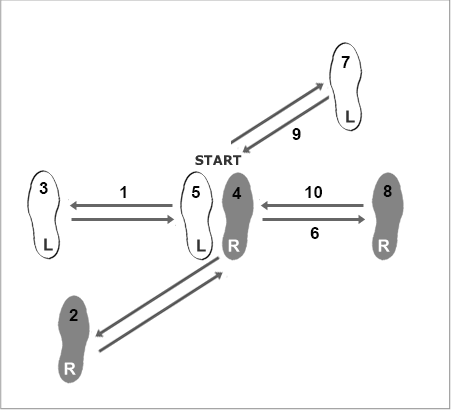 7
L
9
START
3
L
1
5
L
4
R
10
6
8
R
2
R