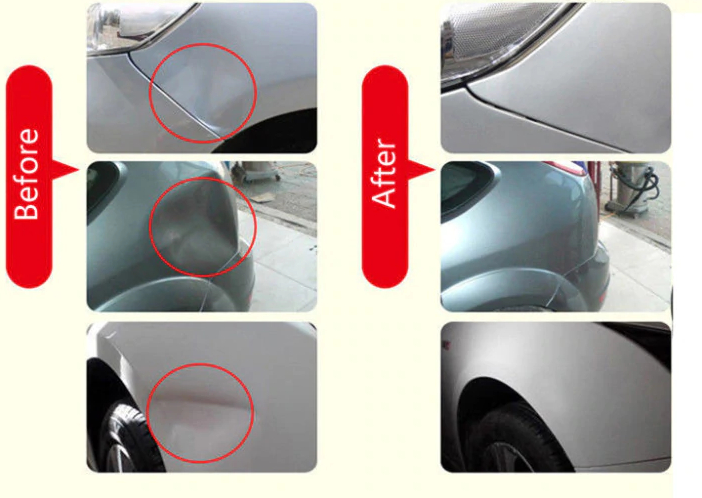 Before

After