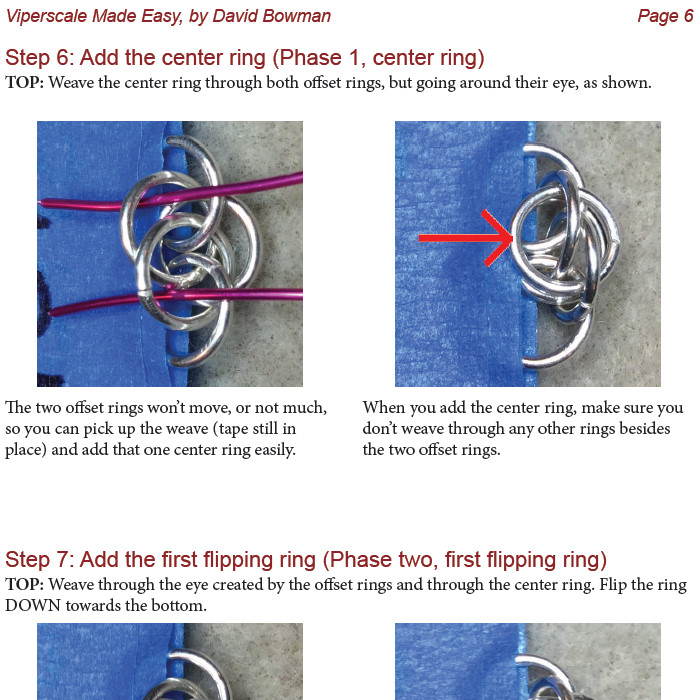 Viperscale Made Easy, by David Bowman

Page 6

Step 6: Add the center ring (Phase 1, center ring)

**TOP:** Weave the center ring through both offset rings, but going around their eye, as shown.

The two offset rings won't move, or not much, so you can pick up the weave (tape still in place) and add that one center ring easily.

When you add the center ring, make sure you don't weave through any other rings besides the two offset rings.

Step 7: Add the first flipping ring (Phase two, first flipping ring)

**TOP:** Weave through the eye created by the offset rings and through the center ring. Flip the ring DOWN towards the bottom.