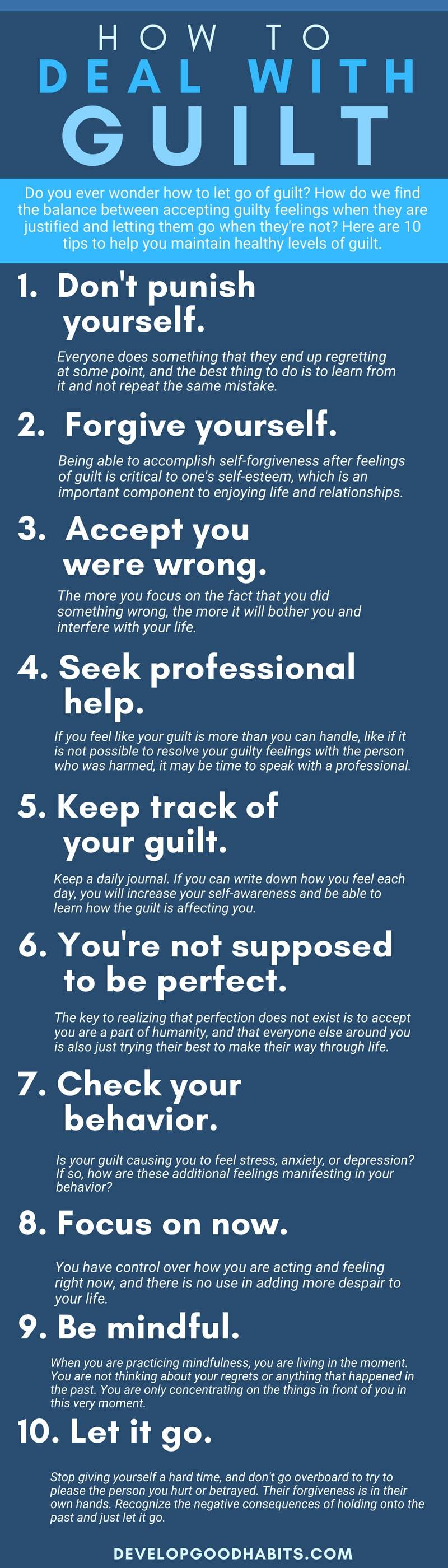 HOW TO
DEAL WITH
GUILT

Do you ever wonder how to let go of guilt? How do we find the balance between accepting guilty feelings when they are justified and letting them go when they're not? Here are 10 tips to help you maintain healthy levels of guilt.

1. Don't punish yourself.

Everyone does something that they end up regretting at some point, and the best thing to do is to learn from it and not repeat the same mistake.

2. Forgive yourself.

Being able to accomplish self-forgiveness after feelings of guilt is critical to one's self-esteem, which is an important component to enjoying life and relationships.

3. Accept you were wrong.

The more you focus on the fact that you did something wrong, the more it will bother you and interfere with your life.

4. Seek professional help.

If you feel like your guilt is more than you can handle, like if it is not possible to resolve your guilty feelings with the person who was harmed, it may be time to speak with a professional.

5. Keep track of your guilt.

Keep a daily journal. If you can write down how you feel each day, you will increase your self-awareness and be able to learn how the guilt is affecting you.

6. You're not supposed to be perfect.

The key to realizing that perfection does not exist is to accept you are a part of humanity, and that everyone else around you is also just trying their best to make their way through life.

7. Check your behavior.

Is your guilt causing you to feel stress, anxiety, or depression? If so, how are these additional feelings manifesting in your behavior?

8. Focus on now.

You have control over how you are acting and feeling right now, and there is no use in adding more despair to your life.

9. Be mindful.

When you are practicing mindfulness, you are living in the moment. You are not thinking about your regrets or anything that happened in the past. You are only concentrating on the things in front of you in this very moment.

10. Let it go.

Stop giving yourself a hard time, and don't go overboard to try to please the person you hurt or betrayed. Their forgiveness is in their own hands. Recognize the negative consequences of holding onto the past and just let it go.

DEVELOPGOODHABITS.COM