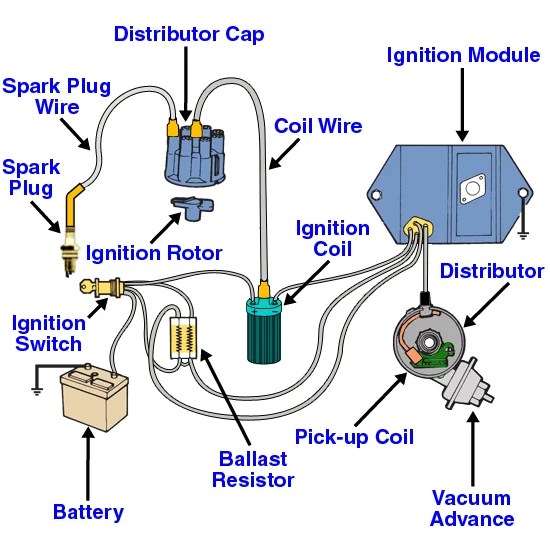 Distributor Cap

Ignition Module

Spark Plug Wire

Coil Wire

Spark Plug

Ignition Rotor

Ignition Coil

Distributor

Ignition Switch

Pick-up Coil

Ballast Resistor

Battery

Vacuum Advance