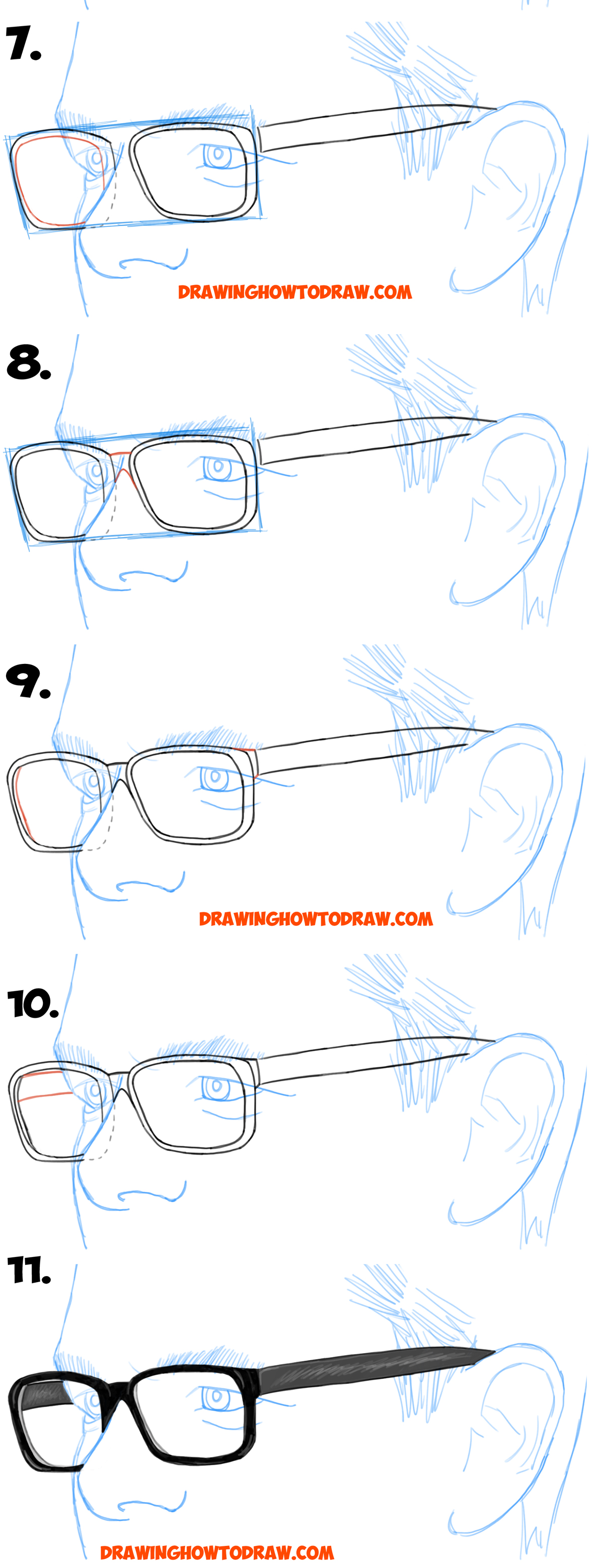 7.

DRAWINGHOWTODRAW.COM

8.

9.

DRAWINGHOWTODRAW.COM

10.

11.

DRAWINGHOWTODRAW.COM