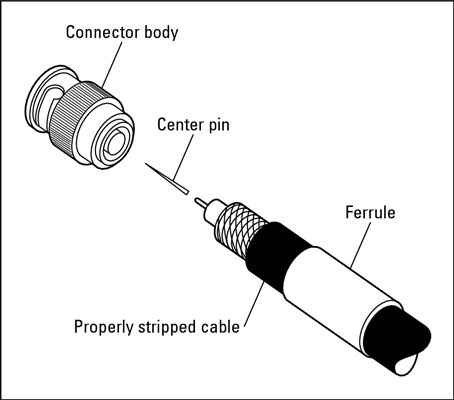 Connector body

Center pin

Ferrule

Properly stripped cable