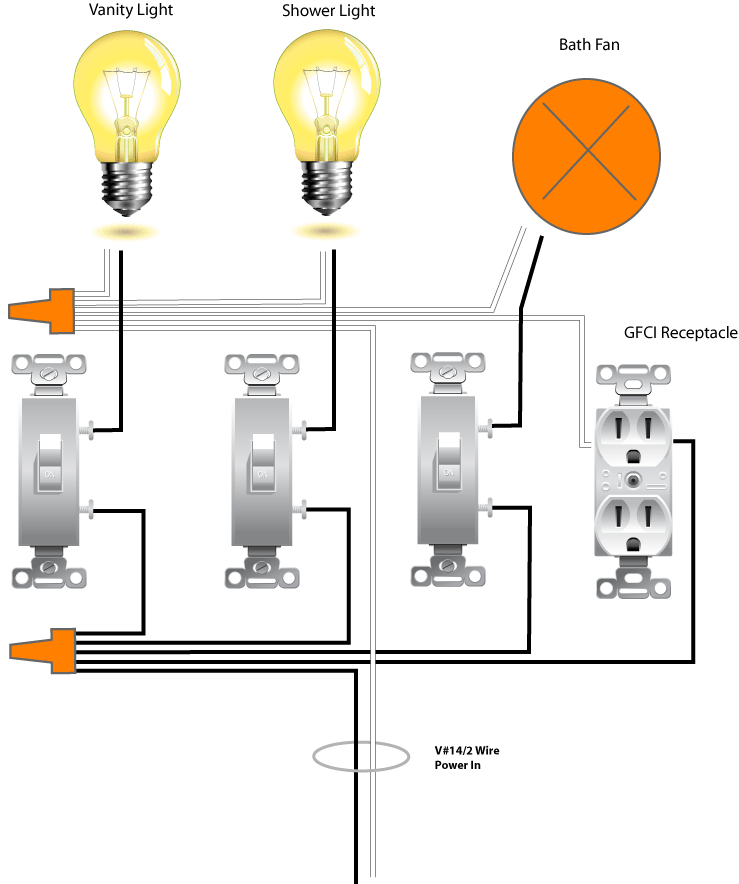 Vanity Light

Shower Light

Bath Fan

GFCI Receptacle

ON

ON

ON

V#14/2 Wire
Power In