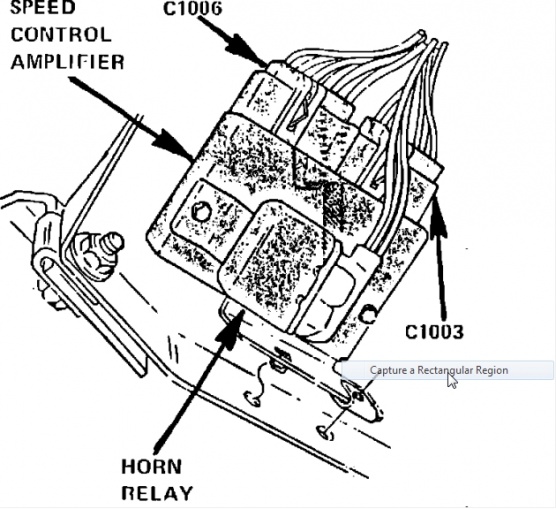 SPEED CONTROL AMPLIFIER

C1006

C1003

Capture a Rectangular Region

HORN RELAY