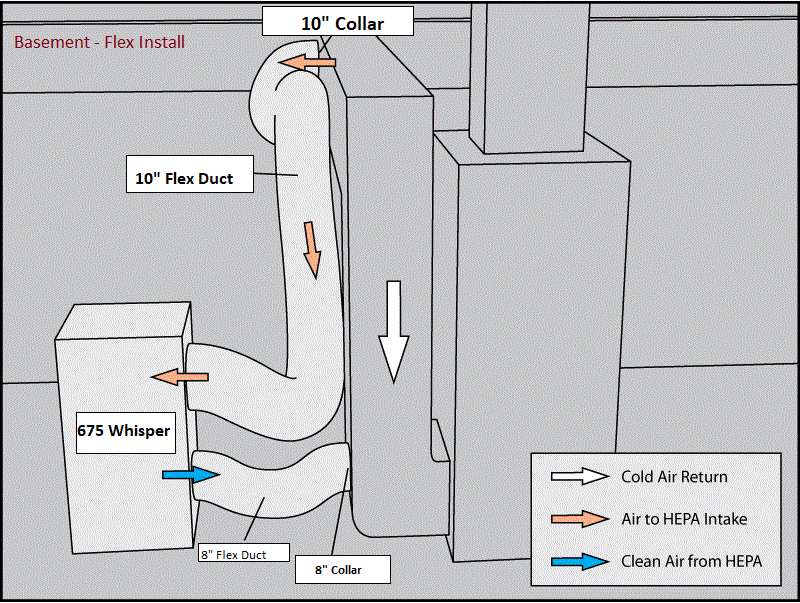 Basement - Flex Install

10" Collar

10" Flex Duct

675 Whisper

8" Flex Duct

8" Collar

Cold Air Return

Air to HEPA Intake

Clean Air from HEPA