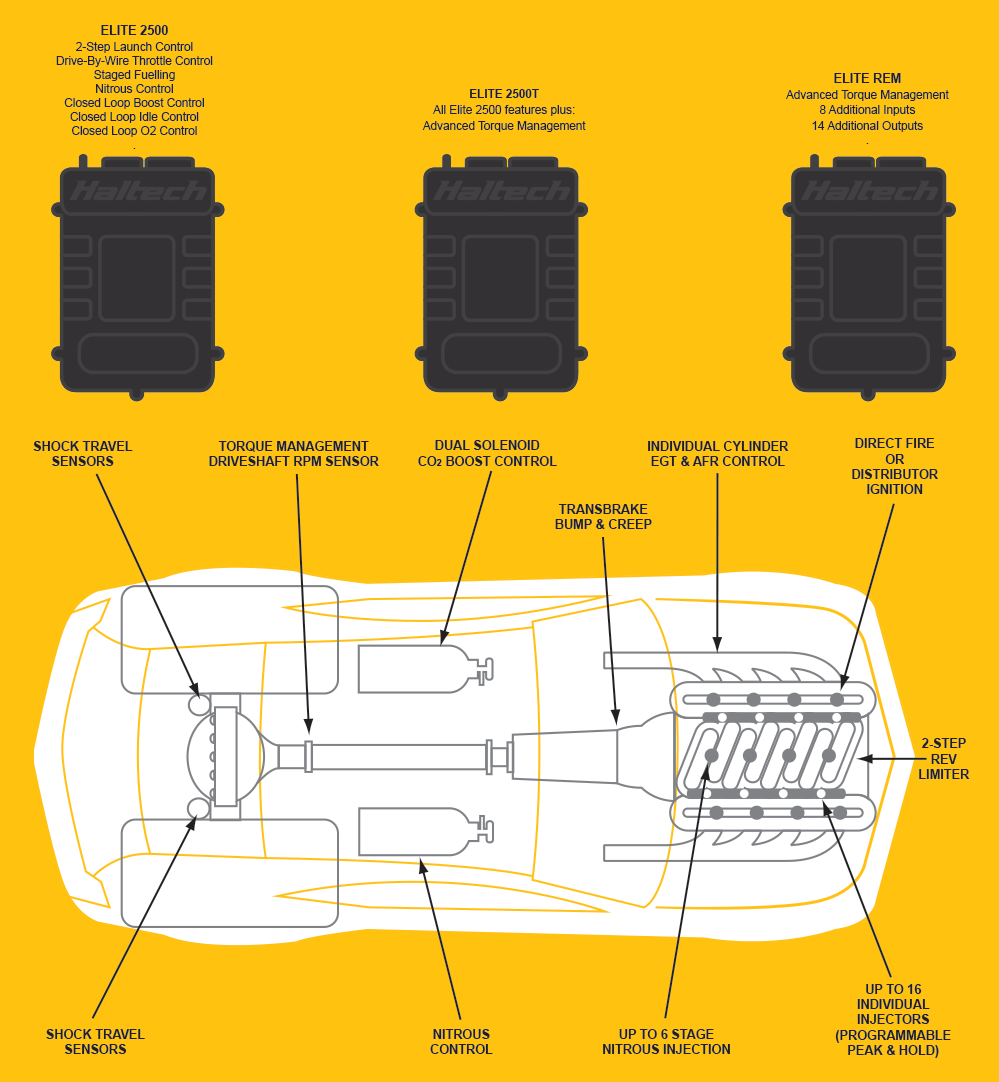 ELITE 2500
2-Step Launch Control
Drive-By-Wire Throttle Control
Staged Fuelling
Nitrous Control
Closed Loop Boost Control
Closed Loop Idle Control
Closed Loop O2 Control

Haltech

ELITE 2500T
All Elite 2500 features plus:
Advanced Torque Management

Haltech

ELITE REM
Advanced Torque Management
8 Additional Inputs
14 Additional Outputs

Haltech

SHOCK TRAVEL SENSORS

TORQUE MANAGEMENT DRIVESHAFT RPM SENSOR

DUAL SOLENOID $CO_2$ BOOST CONTROL

INDIVIDUAL CYLINDER EGT & AFR CONTROL

DIRECT FIRE OR DISTRIBUTOR IGNITION

TRANSBRAKE BUMP & CREEP

2-STEP REV LIMITER

SHOCK TRAVEL SENSORS

NITROUS CONTROL

UP TO 6 STAGE NITROUS INJECTION

UP TO 16 INDIVIDUAL INJECTORS (PROGRAMMABLE PEAK & HOLD)