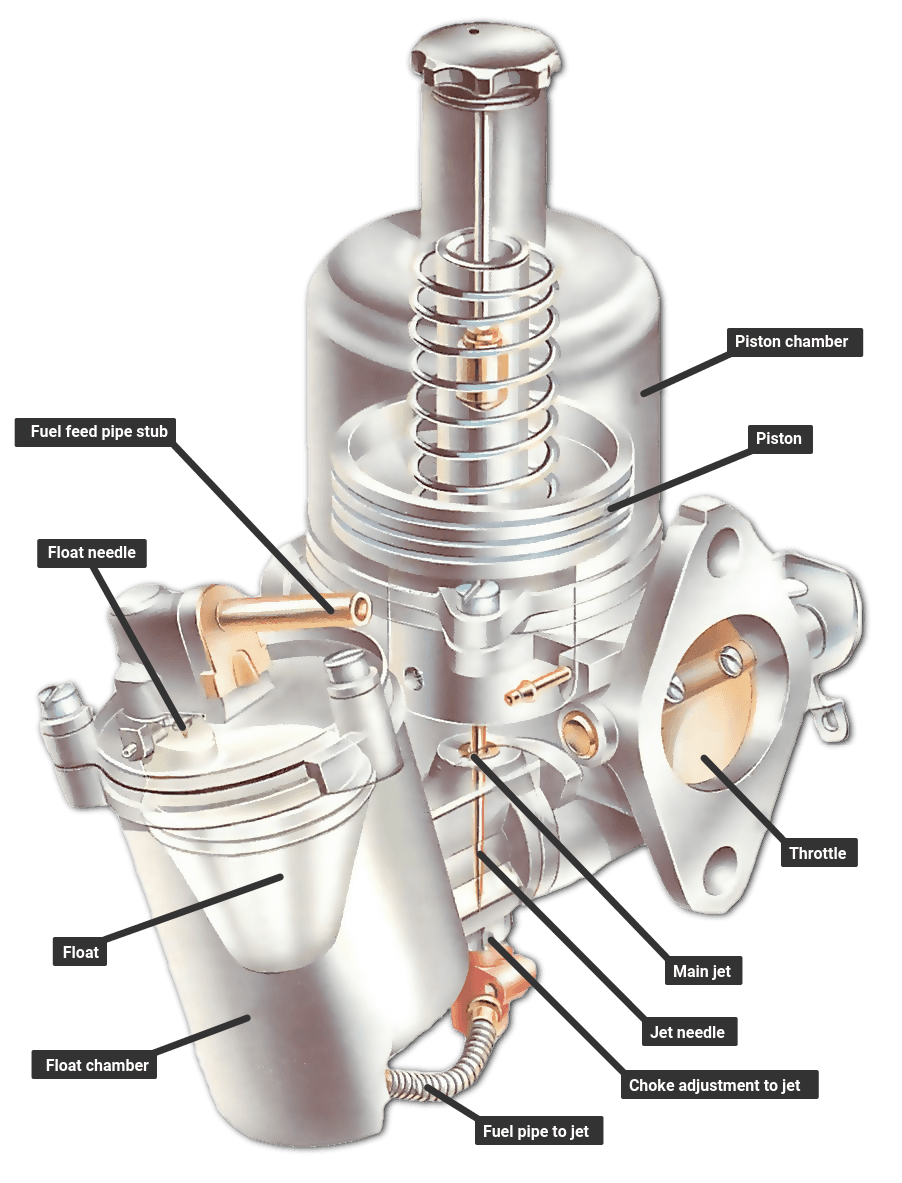 Piston chamber

Fuel feed pipe stub

Piston

Float needle

Throttle

Float

Main jet

Jet needle

Float chamber

Choke adjustment to jet

Fuel pipe to jet