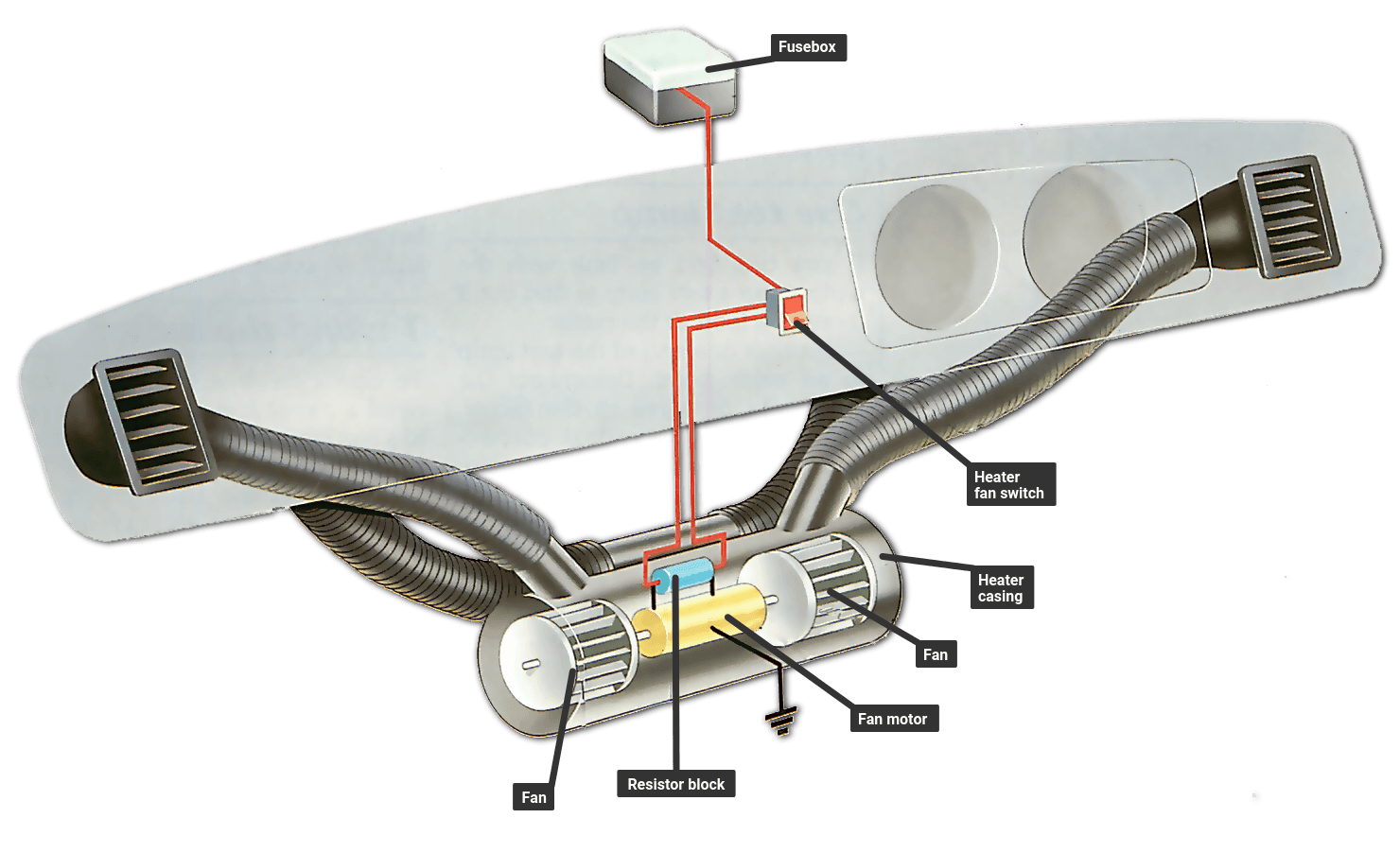 Fusebox

Heater fan switch

Heater casing

Fan

Fan motor

Resistor block

Fan