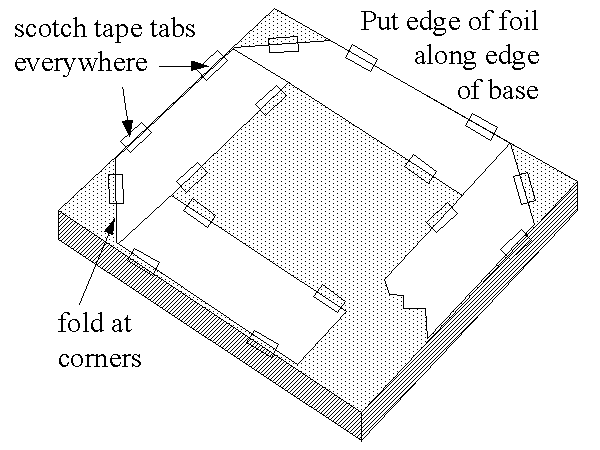 scotch tape tabs everywhere

Put edge of foil along edge of base

fold at corners