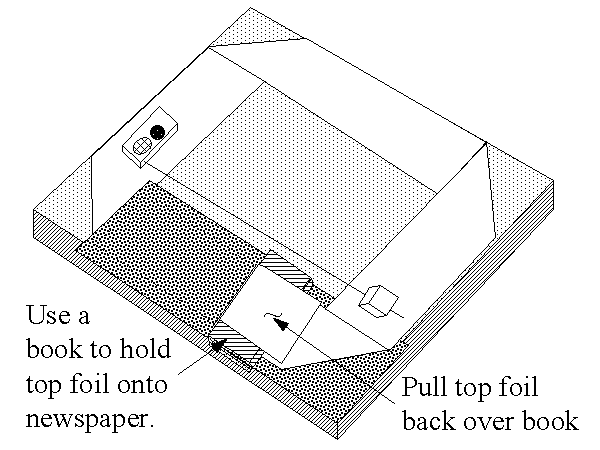 Use a book to hold top foil onto newspaper.

Pull top foil back over book