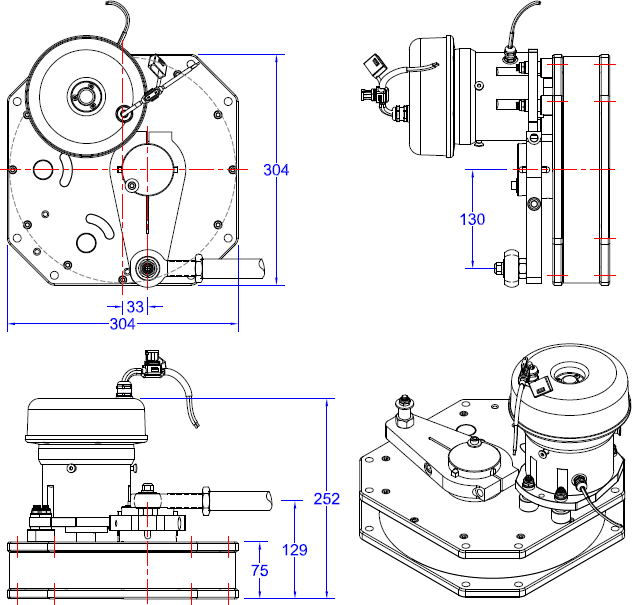 304
33
304
130
252
129
75