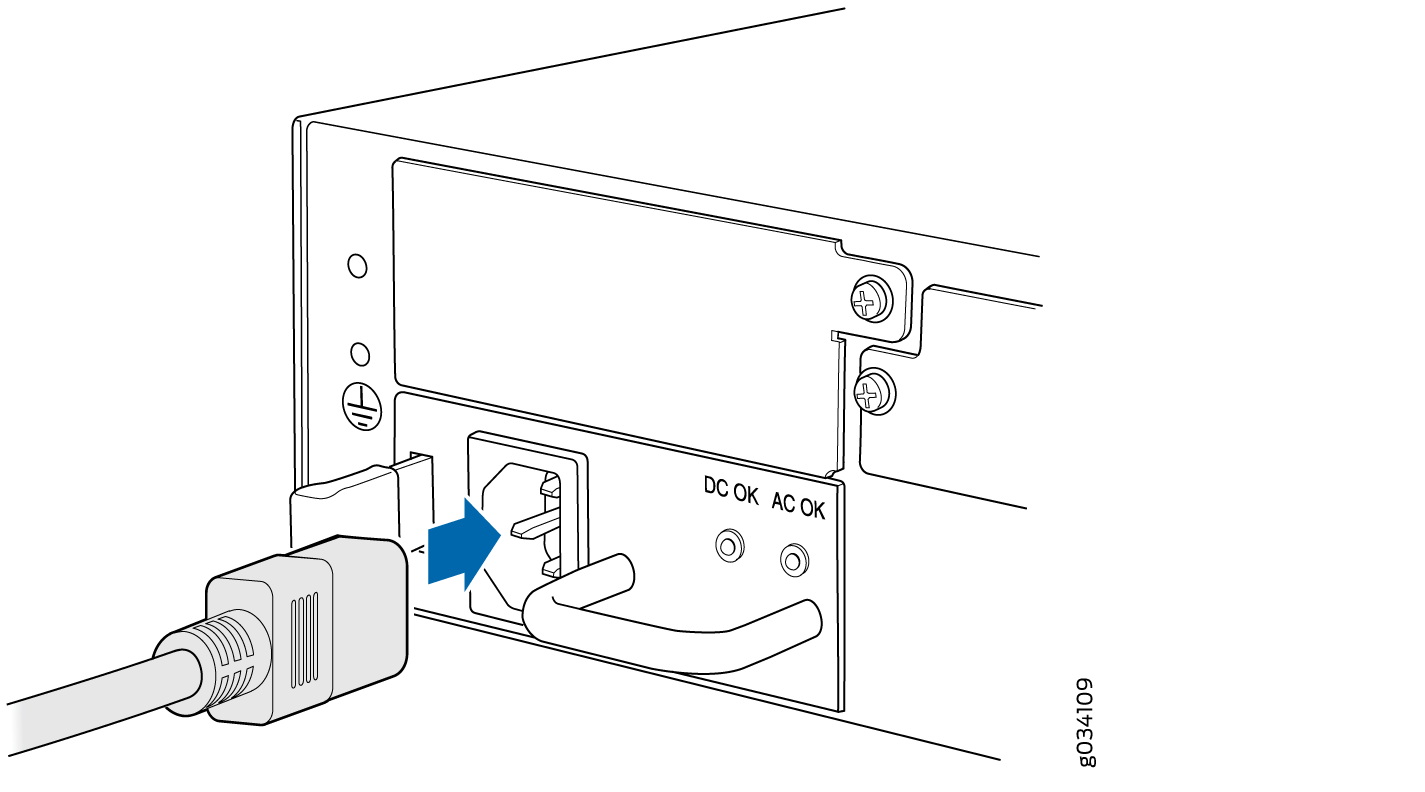 DC OK AC OK

g034109