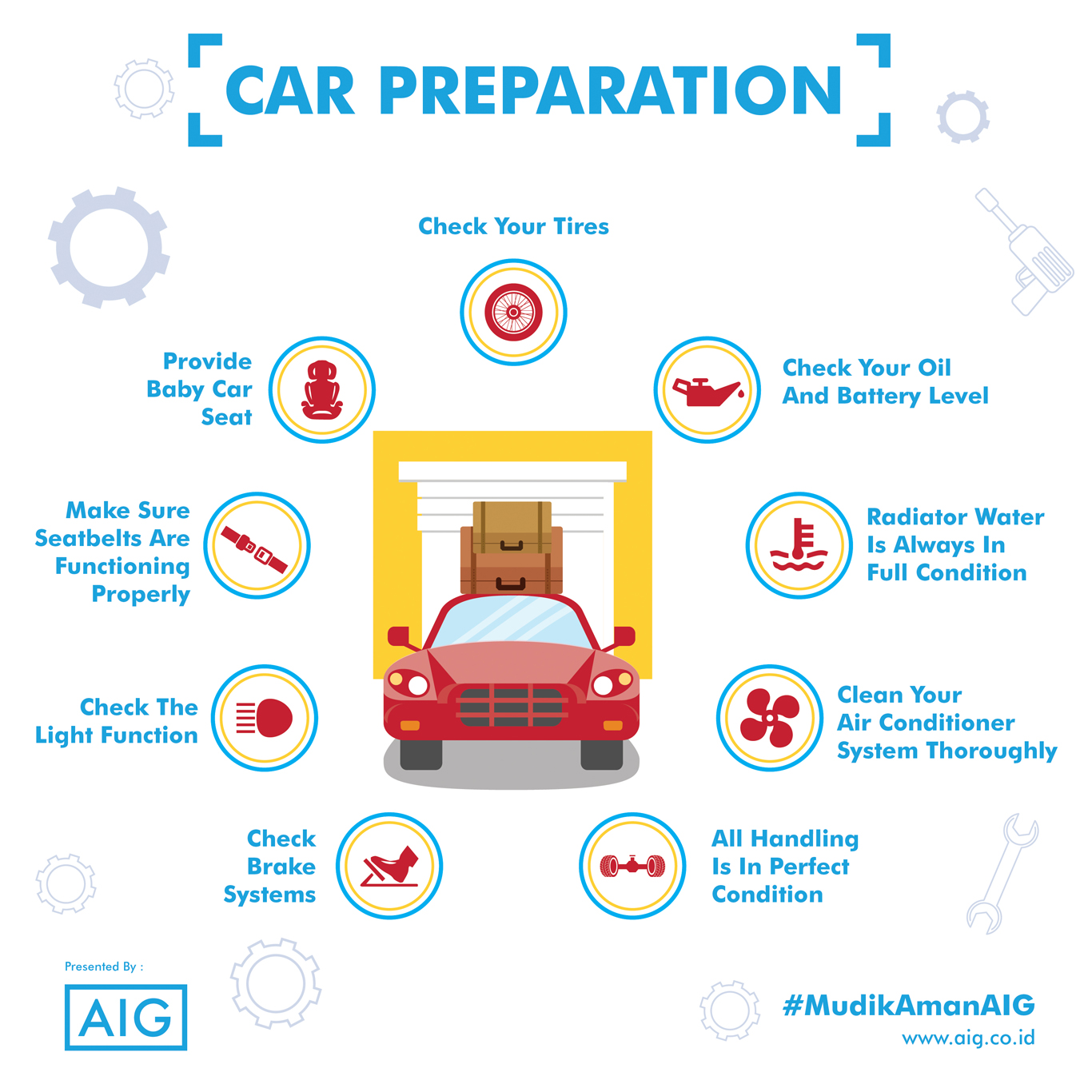 CAR PREPARATION

Check Your Tires

Provide Baby Car Seat

Check Your Oil And Battery Level

Make Sure Seatbelts Are Functioning Properly

Radiator Water Is Always In Full Condition

Check The Light Function

Clean Your Air Conditioner System Thoroughly

Check Brake Systems

All Handling Is In Perfect Condition

Presented By :

AIG

#MudikAmanAIG
www.aig.co.id