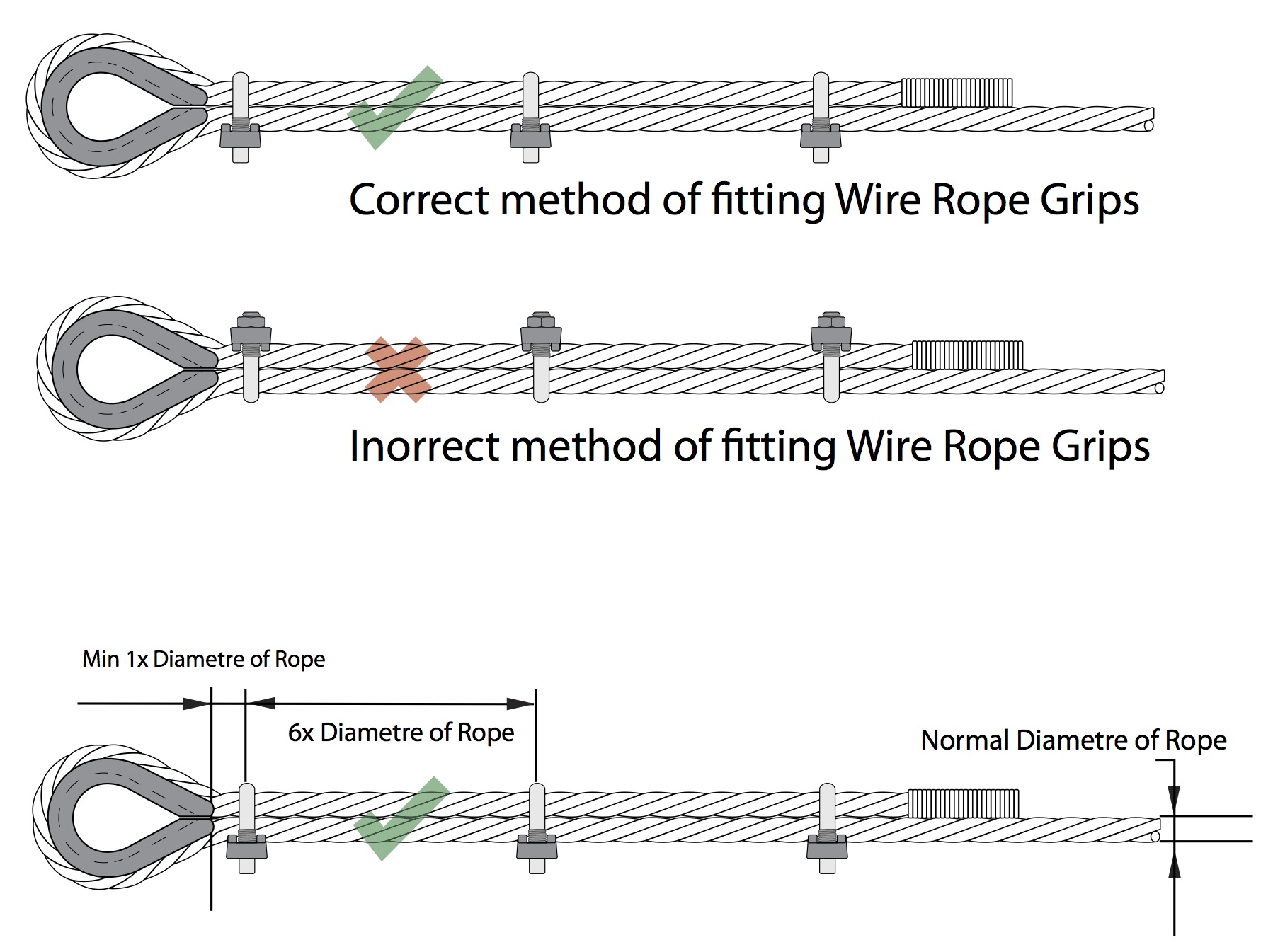 Correct method of fitting Wire Rope Grips

Inorrect method of fitting Wire Rope Grips

Min 1x Diametre of Rope

6x Diametre of Rope

Normal Diametre of Rope