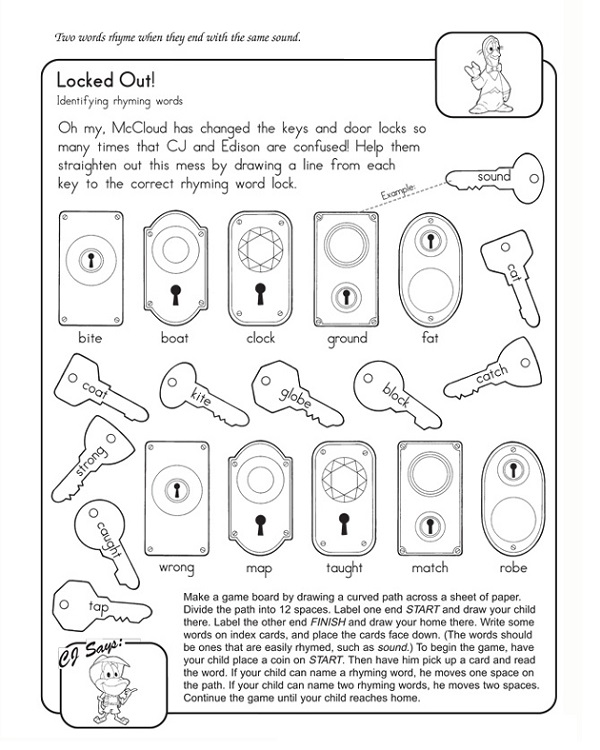 Two words rhyme when they end with the same sound.

Locked Out!
Identifying rhyming words

Oh my, McCloud has changed the keys and door locks so many times that CJ and Edison are confused! Help them straighten out this mess by drawing a line from each key to the correct rhyming word lock.

Example:
sound

cat

bite
boat
clock
ground
fat

coat
kite
globe
block
catch

strong

caught

wrong
map
taught
match
robe

tap

CJ Says:

Make a game board by drawing a curved path across a sheet of paper. Divide the path into 12 spaces. Label one end START and draw your child there. Label the other end FINISH and draw your home there. Write some words on index cards, and place the cards face down. (The words should be ones that are easily rhymed, such as sound.) To begin the game, have your child place a coin on START. Then have him pick up a card and read the word. If your child can name a rhyming word, he moves one space on the path. If your child can name two rhyming words, he moves two spaces. Continue the game until your child reaches home.