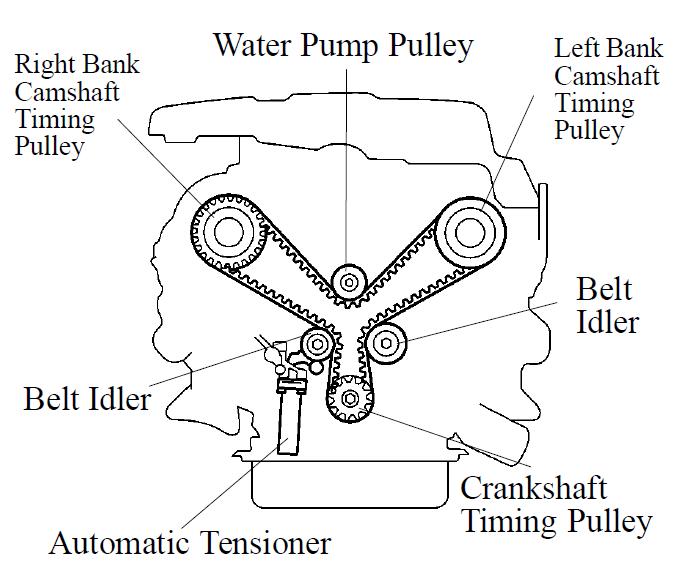 Right Bank Camshaft Timing Pulley

Water Pump Pulley

Left Bank Camshaft Timing Pulley

Belt Idler

Belt Idler

Crankshaft Timing Pulley

Automatic Tensioner