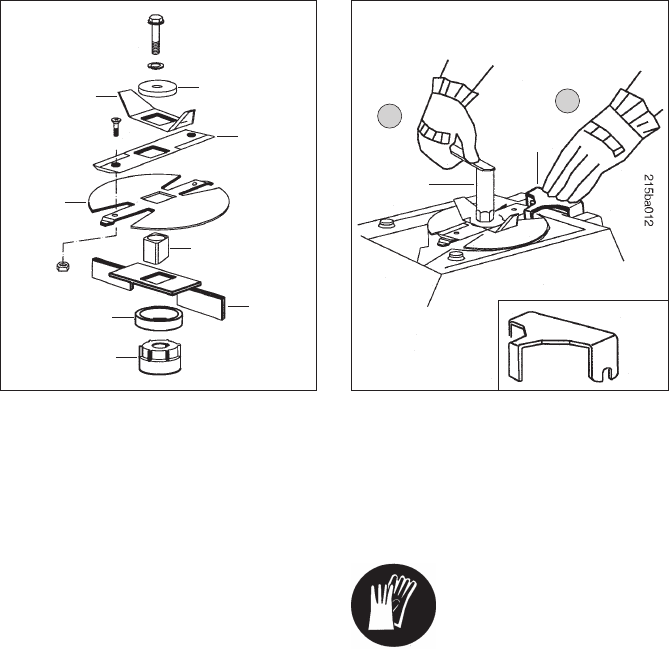 215ba012