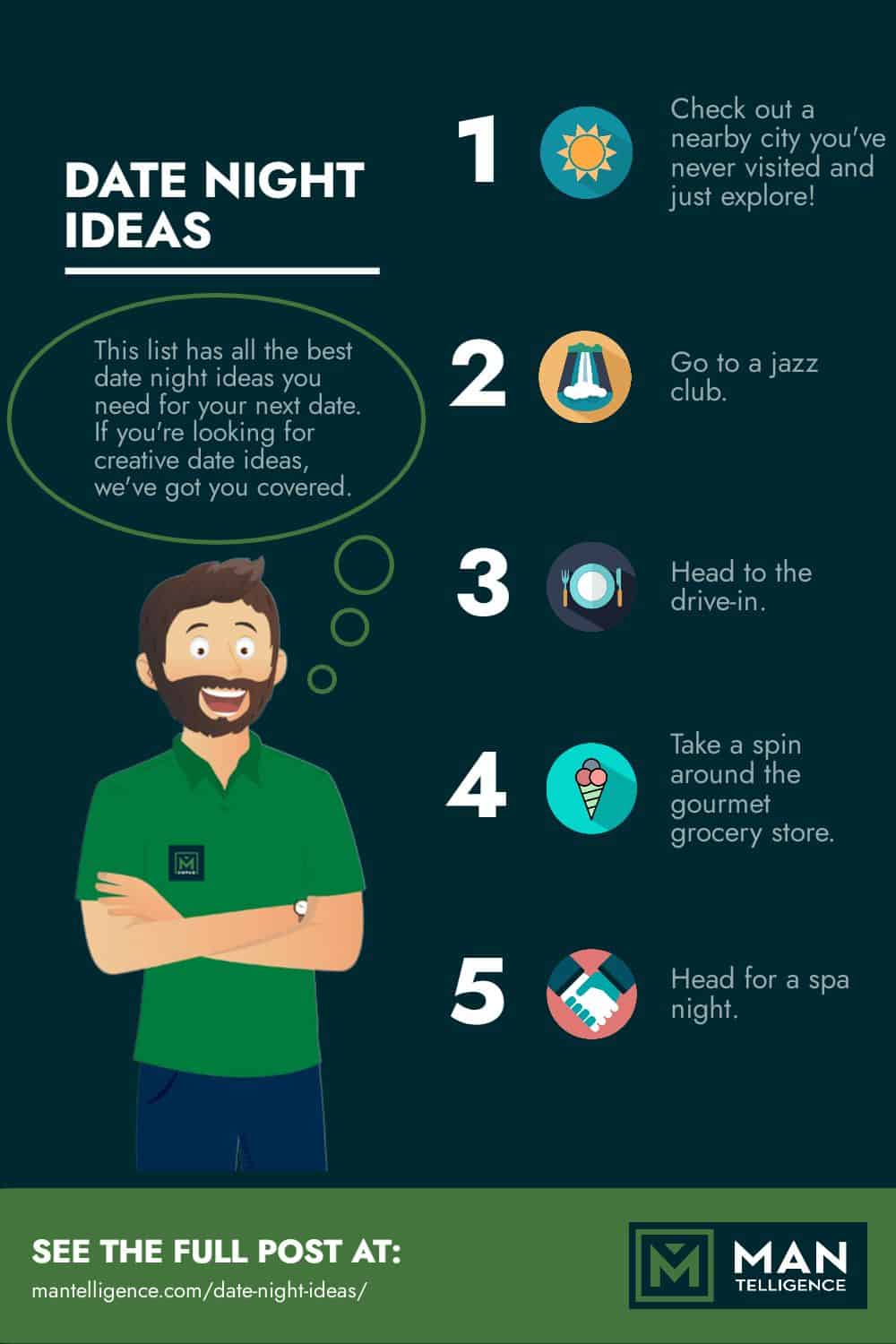 DATE NIGHT IDEAS

This list has all the best date night ideas you need for your next date. If you're looking for creative date ideas, we've got you covered.

1 Check out a nearby city you've never visited and just explore!

2 Go to a jazz club.

3 Head to the drive-in.

4 Take a spin around the gourmet grocery store.

5 Head for a spa night.

SEE THE FULL POST AT:
mantelligence.com/date-night-ideas/

MAN TELLIGENCE