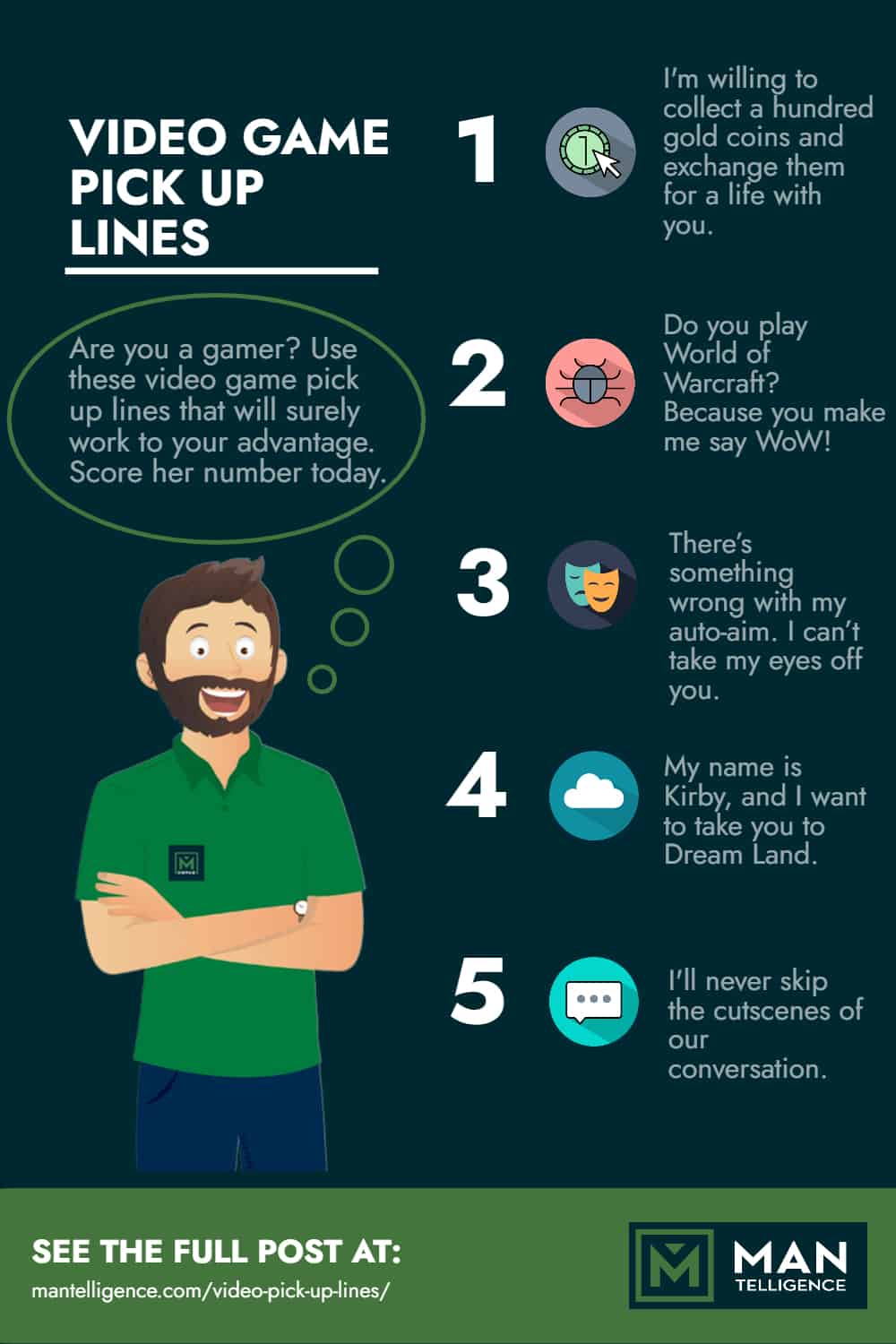 VIDEO GAME PICK UP LINES

Are you a gamer? Use these video game pick up lines that will surely work to your advantage. Score her number today.

1

I'm willing to collect a hundred gold coins and exchange them for a life with you.

2

Do you play World of Warcraft? Because you make me say WoW!

3

There's something wrong with my auto-aim. I can't take my eyes off you.

4

My name is Kirby, and I want to take you to Dream Land.

5

I'll never skip the cutscenes of our conversation.

SEE THE FULL POST AT:
mantelligence.com/video-pick-up-lines/

MAN TELLIGENCE