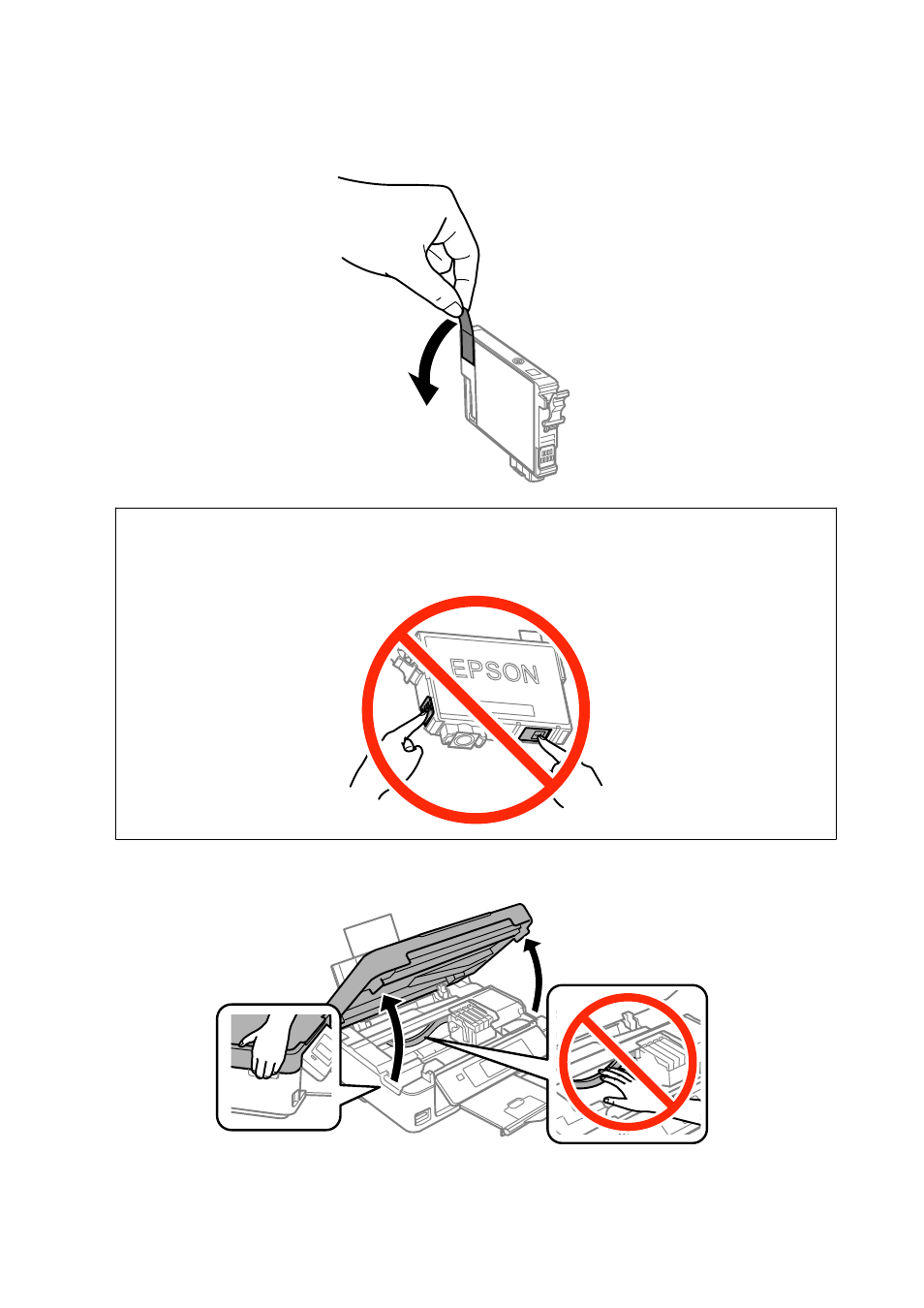 EPSON