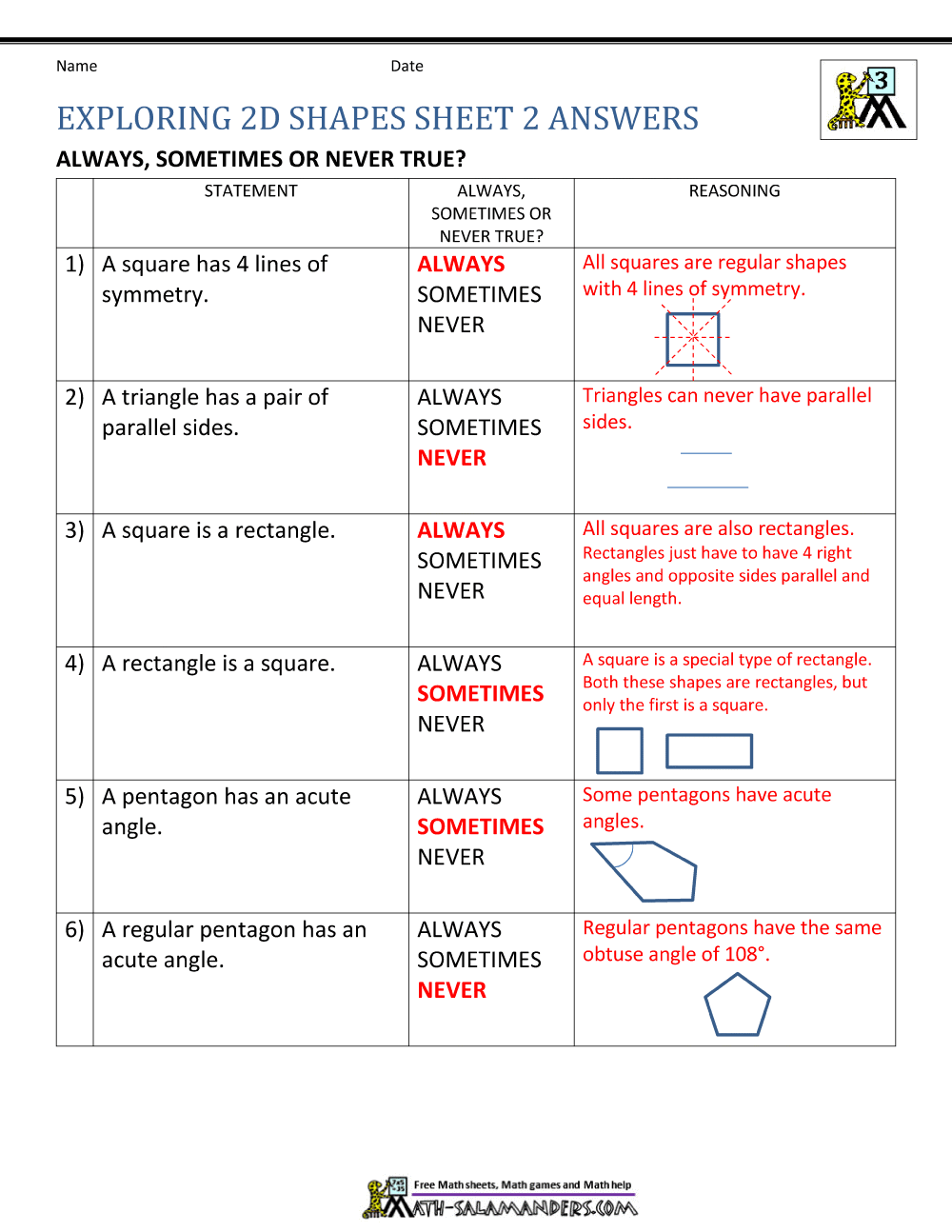 Name Date

3

EXPLORING 2D SHAPES SHEET 2 ANSWERS

ALWAYS, SOMETIMES OR NEVER TRUE?

| | STATEMENT | ALWAYS, SOMETIMES OR NEVER TRUE? | REASONING |
|---|---|---|---|
| 1) | A square has 4 lines of symmetry. | ALWAYS SOMETIMES NEVER | All squares are regular shapes with 4 lines of symmetry. |
| 2) | A triangle has a pair of parallel sides. | ALWAYS SOMETIMES NEVER | Triangles can never have parallel sides. |
| 3) | A square is a rectangle. | ALWAYS SOMETIMES NEVER | All squares are also rectangles. Rectangles just have to have 4 right angles and opposite sides parallel and equal length. |
| 4) | A rectangle is a square. | ALWAYS SOMETIMES NEVER | A square is a special type of rectangle. Both these shapes are rectangles, but only the first is a square. |
| 5) | A pentagon has an acute angle. | ALWAYS SOMETIMES NEVER | Some pentagons have acute angles. |
| 6) | A regular pentagon has an acute angle. | ALWAYS SOMETIMES NEVER | Regular pentagons have the same obtuse angle of 108°. |

Free Math sheets, Math games and Math help
MATH-SALAMANDERS.COM