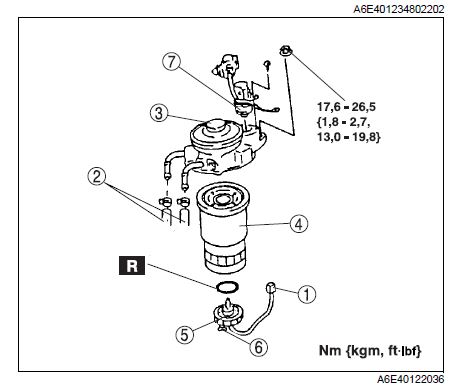 A6E401234802202

7

3

17,6 - 26,5
{1,8 - 2,7,
13,0 - 19,8}

2

4

R

1

5

6

Nm {kgm, ft·lbf}

A6E40122036