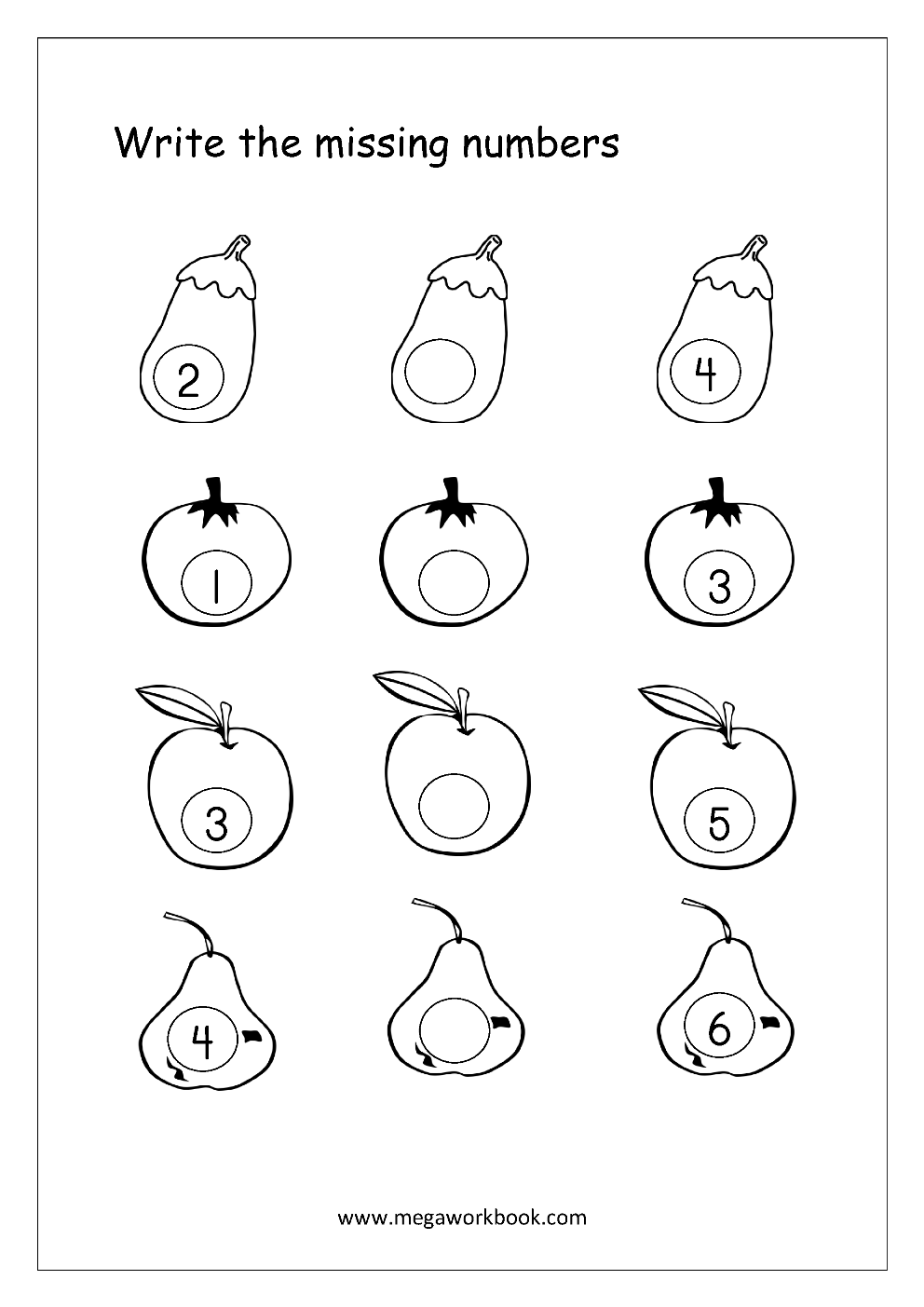 Write the missing numbers

2 4

1 3

3 5

4 6

www.megaworkbook.com