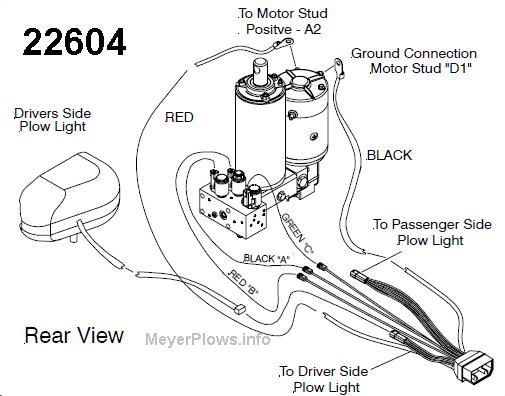 22604

To Motor Stud Positve - A2

Ground Connection Motor Stud "D1"

Drivers Side Plow Light

RED

BLACK

GREEN "C"

BLACK "A"

RED "B"

To Passenger Side Plow Light

Rear View

MeyerPlows.info

To Driver Side Plow Light