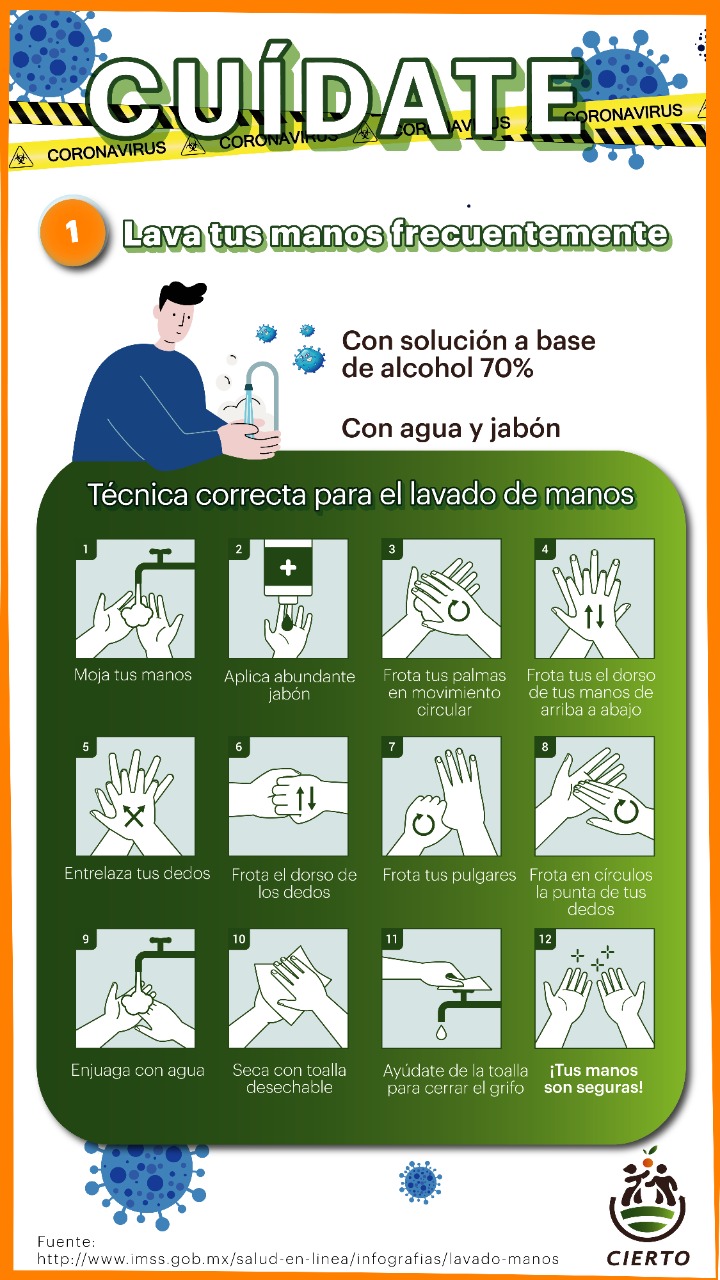 CUÍDATE

CORONAVIRUS CORONAVIRUS CORONAVIRUS CORONAVIRUS

1 Lava tus manos frecuentemente

Con solución a base de alcohol 70%

Con agua y jabón

Técnica correcta para el lavado de manos

1 Moja tus manos

2 Aplica abundante jabón

3 Frota tus palmas en movimiento circular

4 Frota tus el dorso de tus manos de arriba a abajo

5 Entrelaza tus dedos

6 Frota el dorso de los dedos

7 Frota tus pulgares

8 Frota en círculos la punta de tus dedos

9 Enjuaga con agua

10 Seca con toalla desechable

11 Ayúdate de la toalla para cerrar el grifo

12 ¡Tus manos son seguras!

Fuente:
http://www.imss.gob.mx/salud-en-linea/infografias/lavado-manos

CIERTO