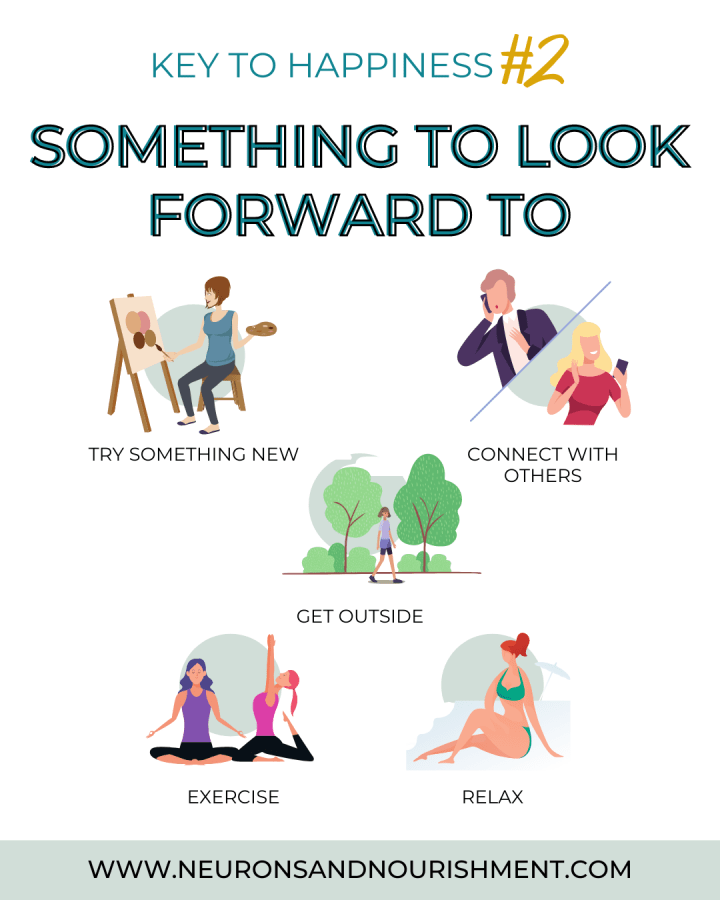 KEY TO HAPPINESS #2

SOMETHING TO LOOK FORWARD TO

TRY SOMETHING NEW

CONNECT WITH OTHERS

GET OUTSIDE

EXERCISE

RELAX

WWW.NEURONSANDNOURISHMENT.COM