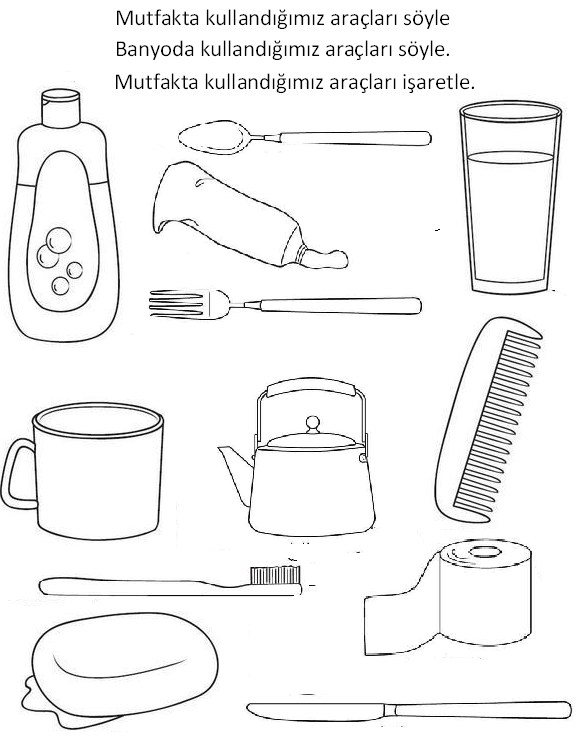 Mutfakta kullandığımız araçları söyle
Banyoda kullandığımız araçları söyle.
Mutfakta kullandığımız araçları işaretle.