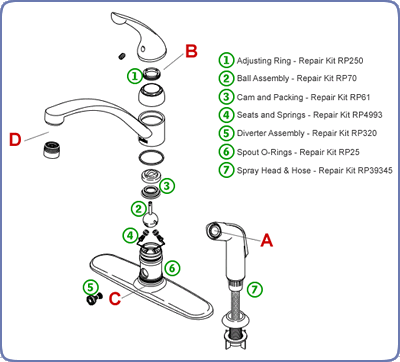 B

1

D

3

2

4

A

6

5

C

7

1 Adjusting Ring - Repair Kit RP250
2 Ball Assembly - Repair Kit RP70
3 Cam and Packing - Repair Kit RP61
4 Seats and Springs - Repair Kit RP4993
5 Diverter Assembly - Repair Kit RP320
6 Spout O-Rings - Repair Kit RP25
7 Spray Head & Hose - Repair Kit RP39345