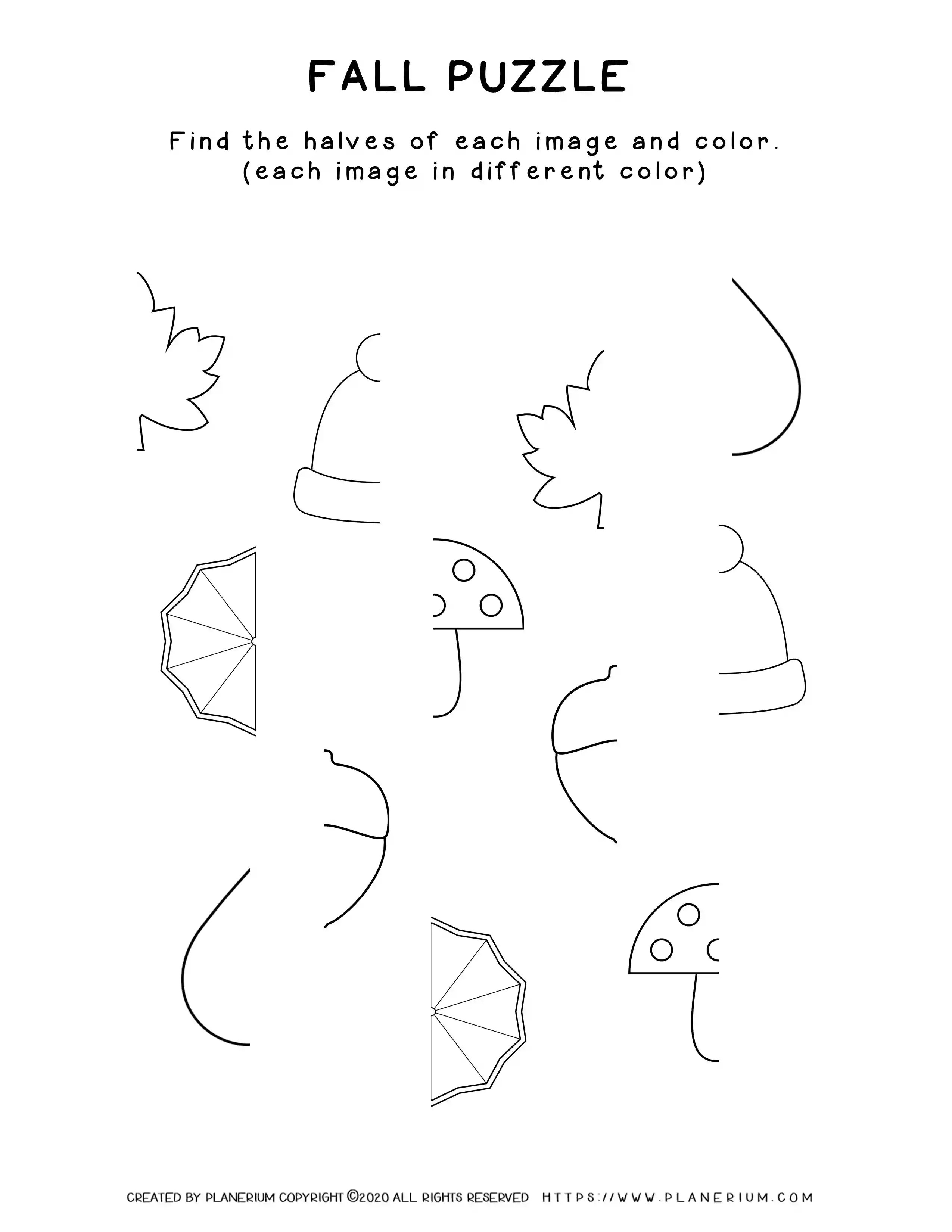 FALL PUZZLE

Find the halves of each image and color.
(each image in different color)

CREATED BY PLANERIUM COPYRIGHT ©2020 ALL RIGHTS RESERVED HTTPS://WWW.PLANERIUM.COM