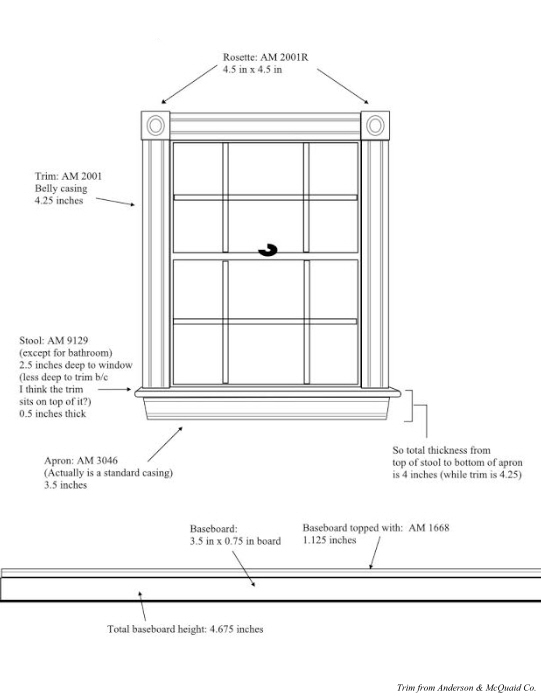 Rosette: AM 2001R
4.5 in x 4.5 in

Trim: AM 2001
Belly casing
4.25 inches

Stool: AM 9129
(except for bathroom)
2.5 inches deep to window
(less deep to trim b/c
I think the trim
sits on top of it?)
0.5 inches thick

Apron: AM 3046
(Actually is a standard casing)
3.5 inches

So total thickness from
top of stool to bottom of apron
is 4 inches (while trim is 4.25)

Baseboard:
3.5 in x 0.75 in board

Baseboard topped with: AM 1668
1.125 inches

Total baseboard height: 4.675 inches

Trim from Anderson & McQuaid Co.