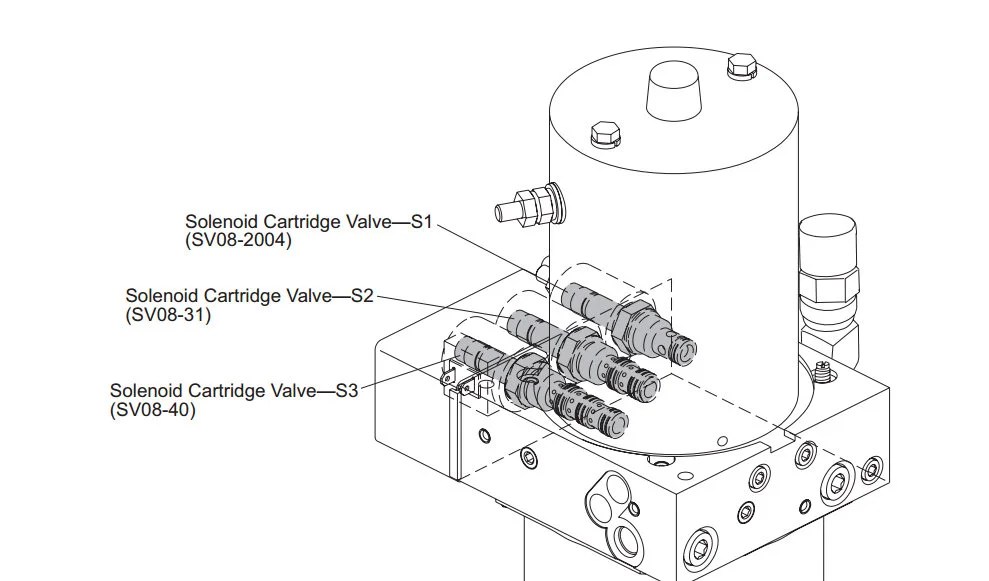 Solenoid Cartridge Valve—S1
(SV08-2004)

Solenoid Cartridge Valve—S2
(SV08-31)

Solenoid Cartridge Valve—S3
(SV08-40)