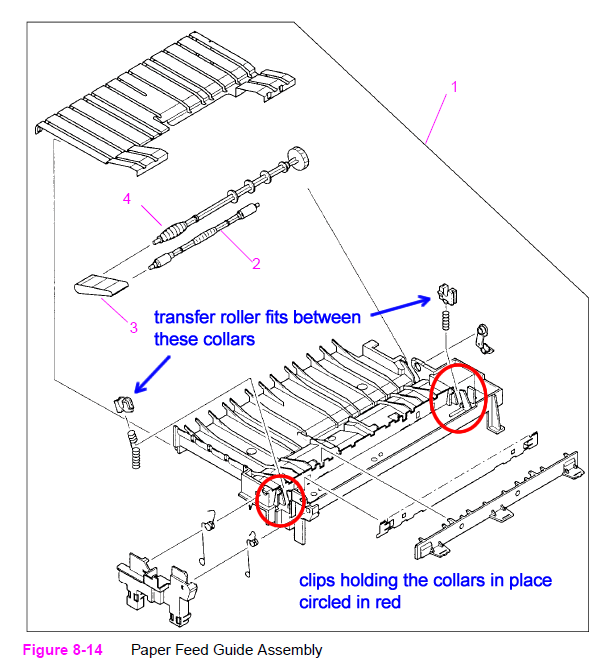 1

4

2

3

transfer roller fits between these collars

clips holding the collars in place circled in red

Figure 8-14 Paper Feed Guide Assembly