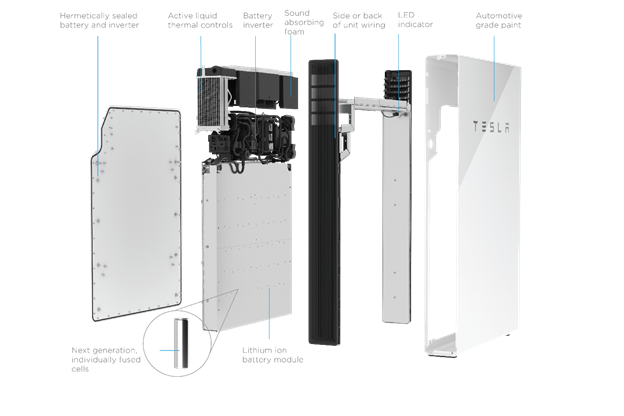 Hermetically sealed battery and inverter

Active liquid thermal controls

Battery inverter

Sound absorbing foam

Side or back of unit wiring

LED indicator

Automotive grade paint

TESLA

Next generation, individually fused cells

Lithium ion battery module