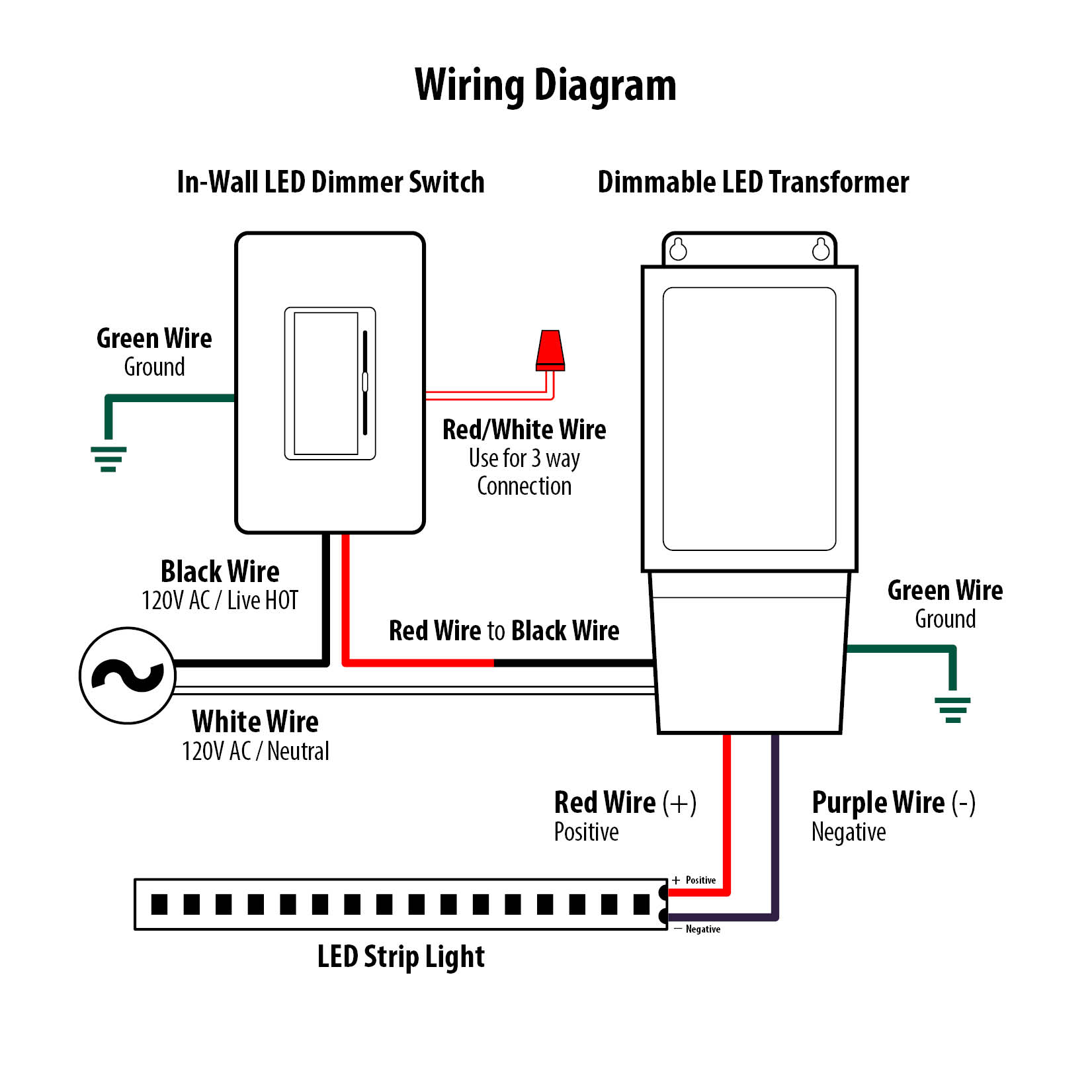 Wiring Diagram

In-Wall LED Dimmer Switch

Dimmable LED Transformer

Green Wire
Ground

Red/White Wire
Use for 3 way Connection

Black Wire
120V AC / Live HOT

Red Wire to Black Wire

Green Wire
Ground

White Wire
120V AC / Neutral

Red Wire (+)
Positive

Purple Wire (-)
Negative

+ Positive

— Negative

LED Strip Light