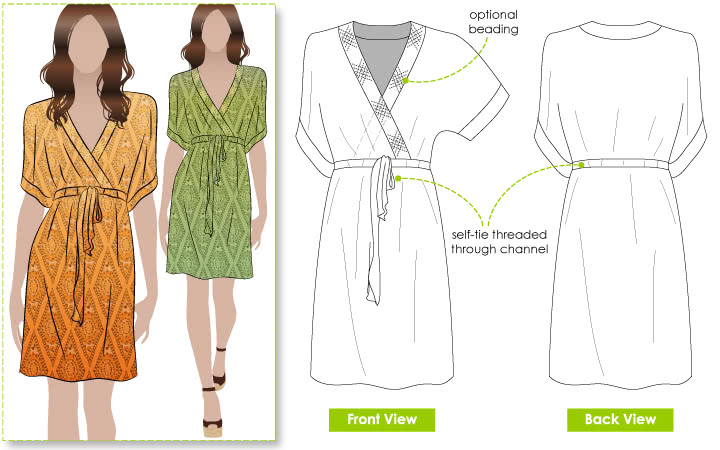 optional beading

self-tie threaded through channel

Front View

Back View