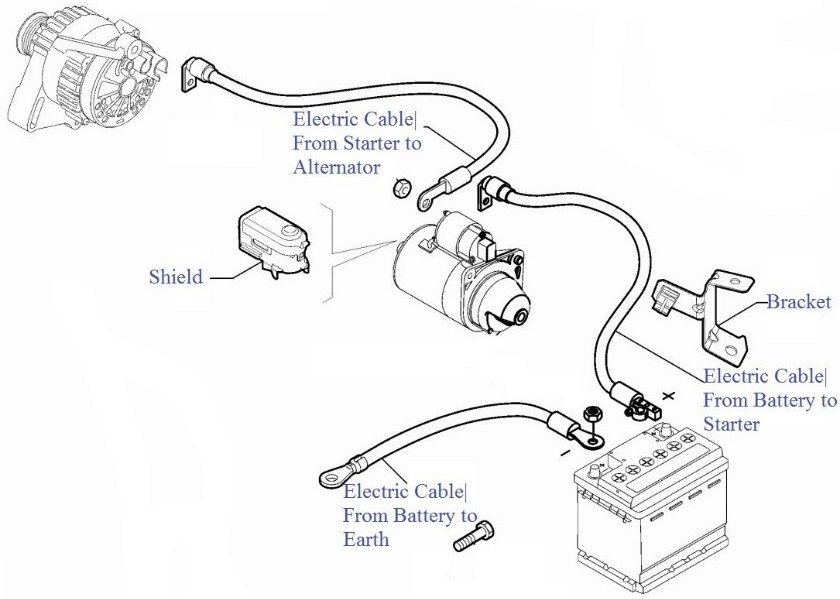 Electric Cable|
From Starter to
Alternator

Shield

Bracket

Electric Cable|
From Battery to
Starter

+

-

Electric Cable|
From Battery to
Earth