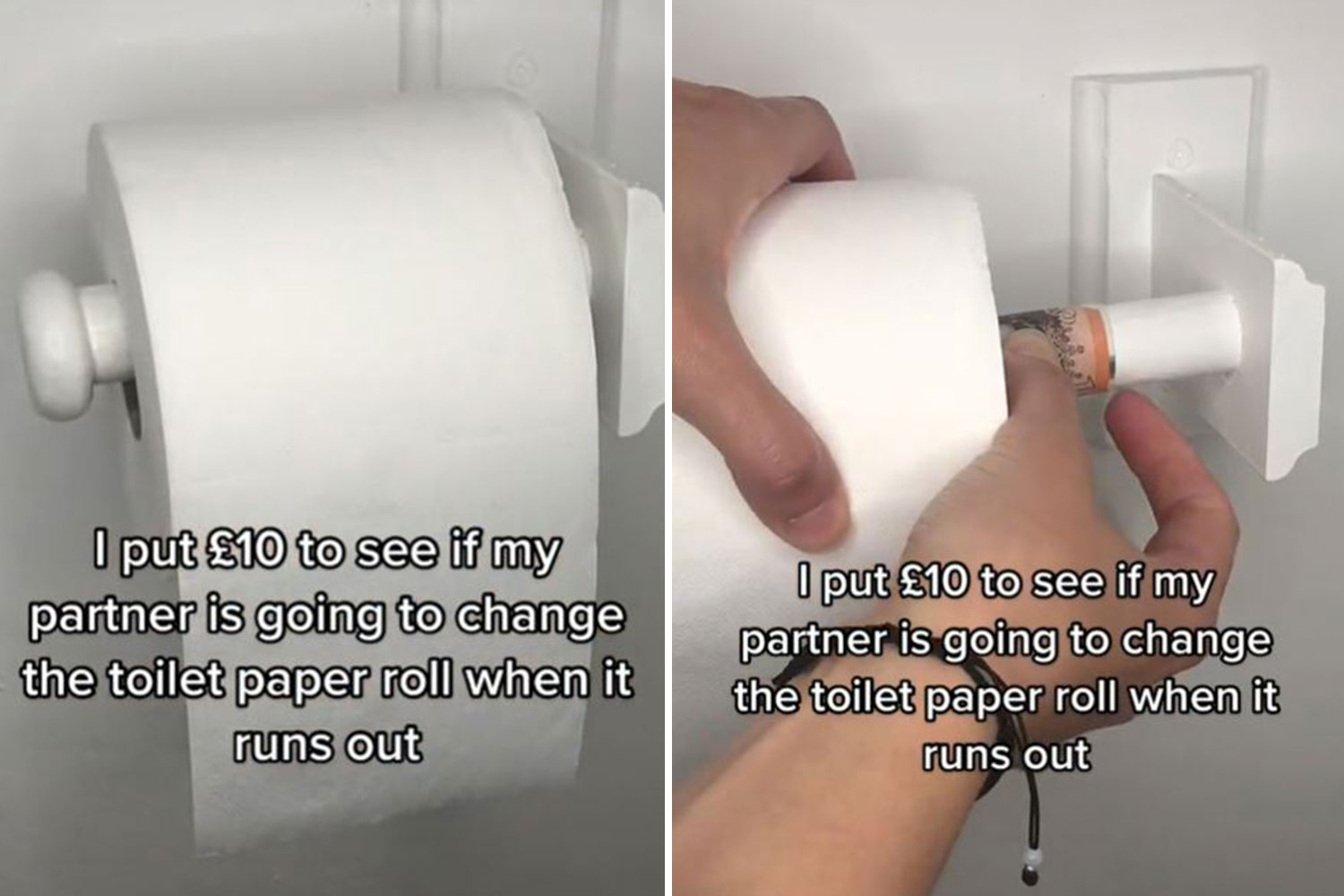 I put £10 to see if my partner is going to change the toilet paper roll when it runs out

I put £10 to see if my partner is going to change the toilet paper roll when it runs out