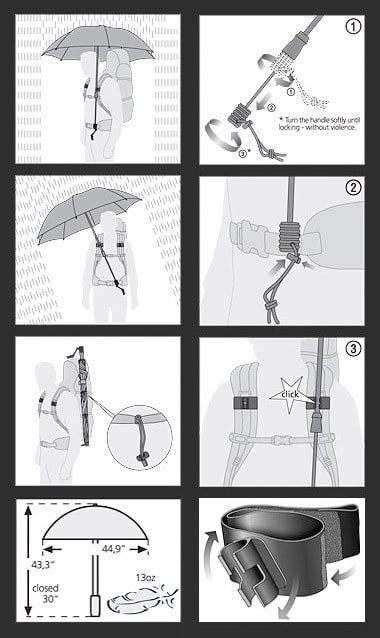 1

1

2

3*

* Turn the handle softly until locking - without violence.

2

3

click

44,9"

43,3"

closed 30"

13oz