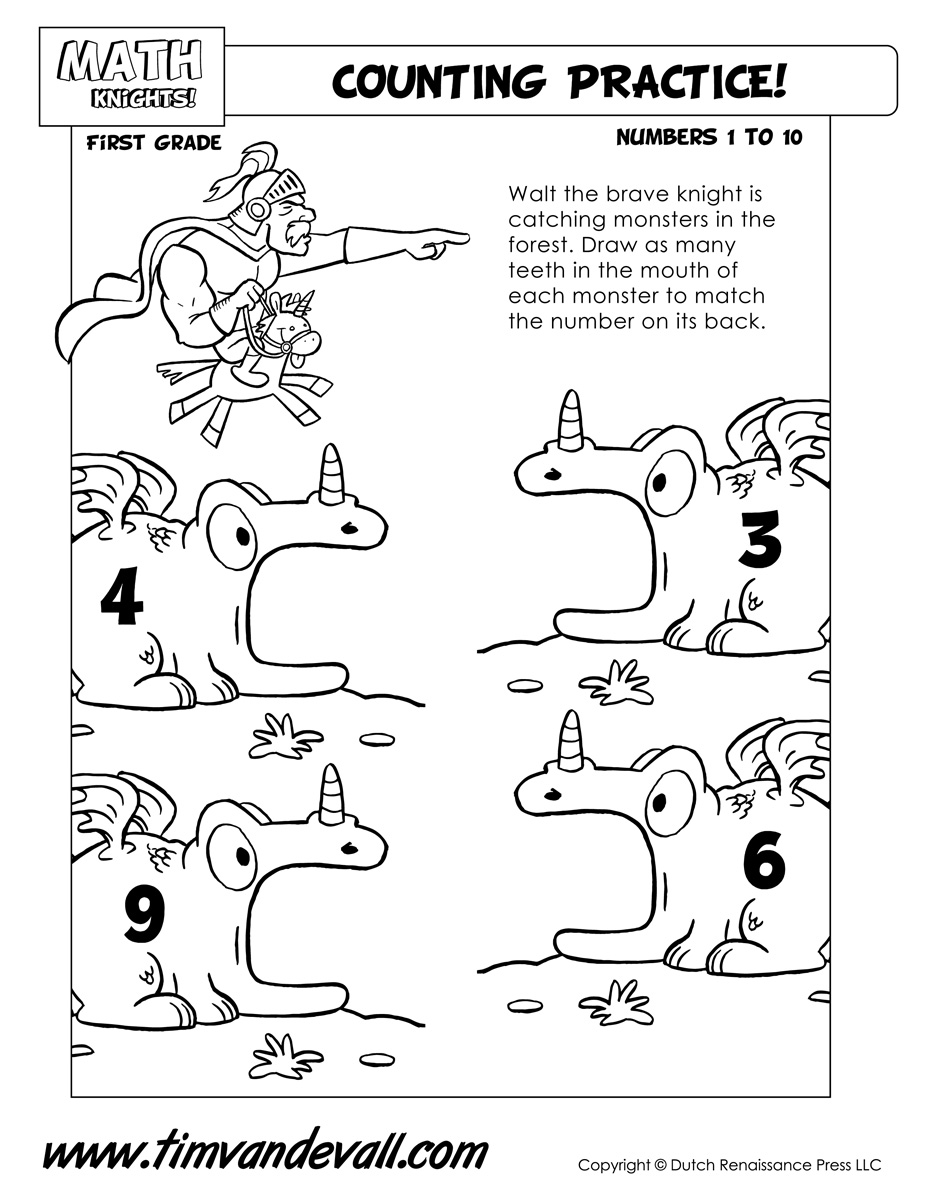 MATH KNIGHTS!

COUNTING PRACTICE!

FIRST GRADE

NUMBERS 1 TO 10

Walt the brave knight is catching monsters in the forest. Draw as many teeth in the mouth of each monster to match the number on its back.

4

3

9

6

www.timvandevall.com

Copyright © Dutch Renaissance Press LLC