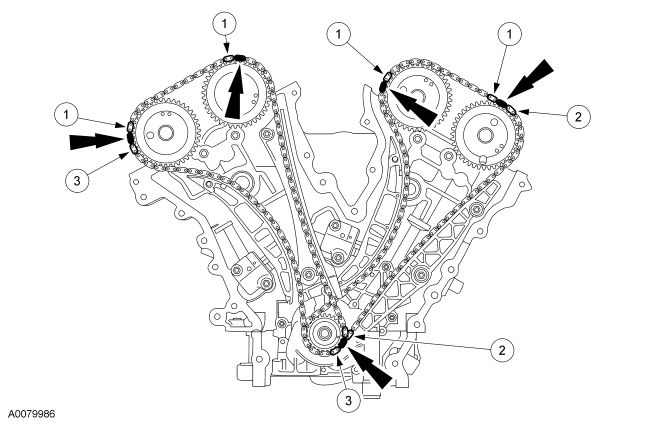 1
1
1
1
2
3
2
3
A0079986